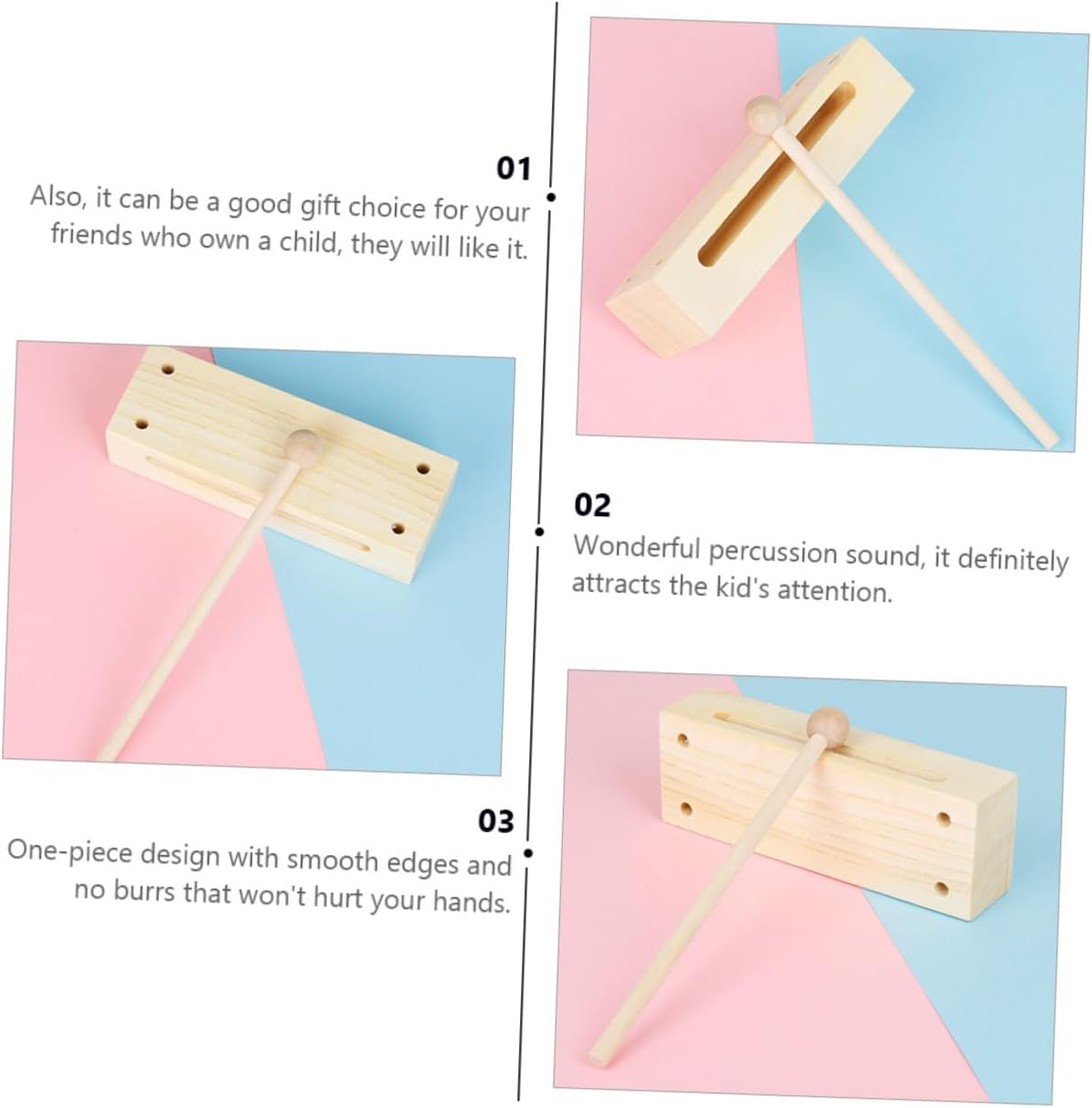 01
Also, it can be a good gift choice for your friends who own a child, they will like it.

02
Wonderful percussion sound, it definitely attracts the kid's attention.

03
One-piece design with smooth edges and no burrs that won't hurt your hands.