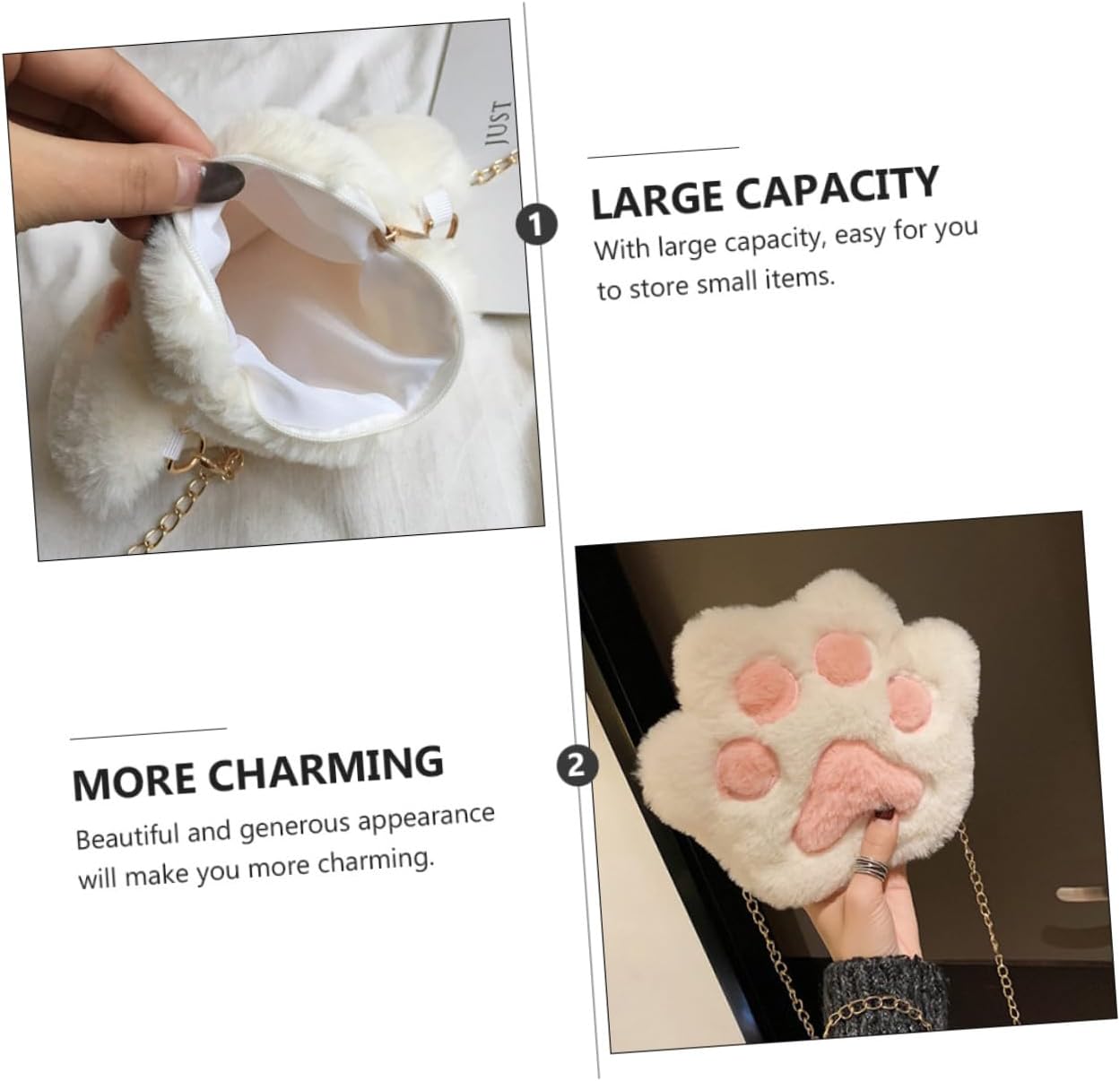 JUST

1

LARGE CAPACITY

With large capacity, easy for you to store small items.

MORE CHARMING

Beautiful and generous appearance will make you more charming.

2