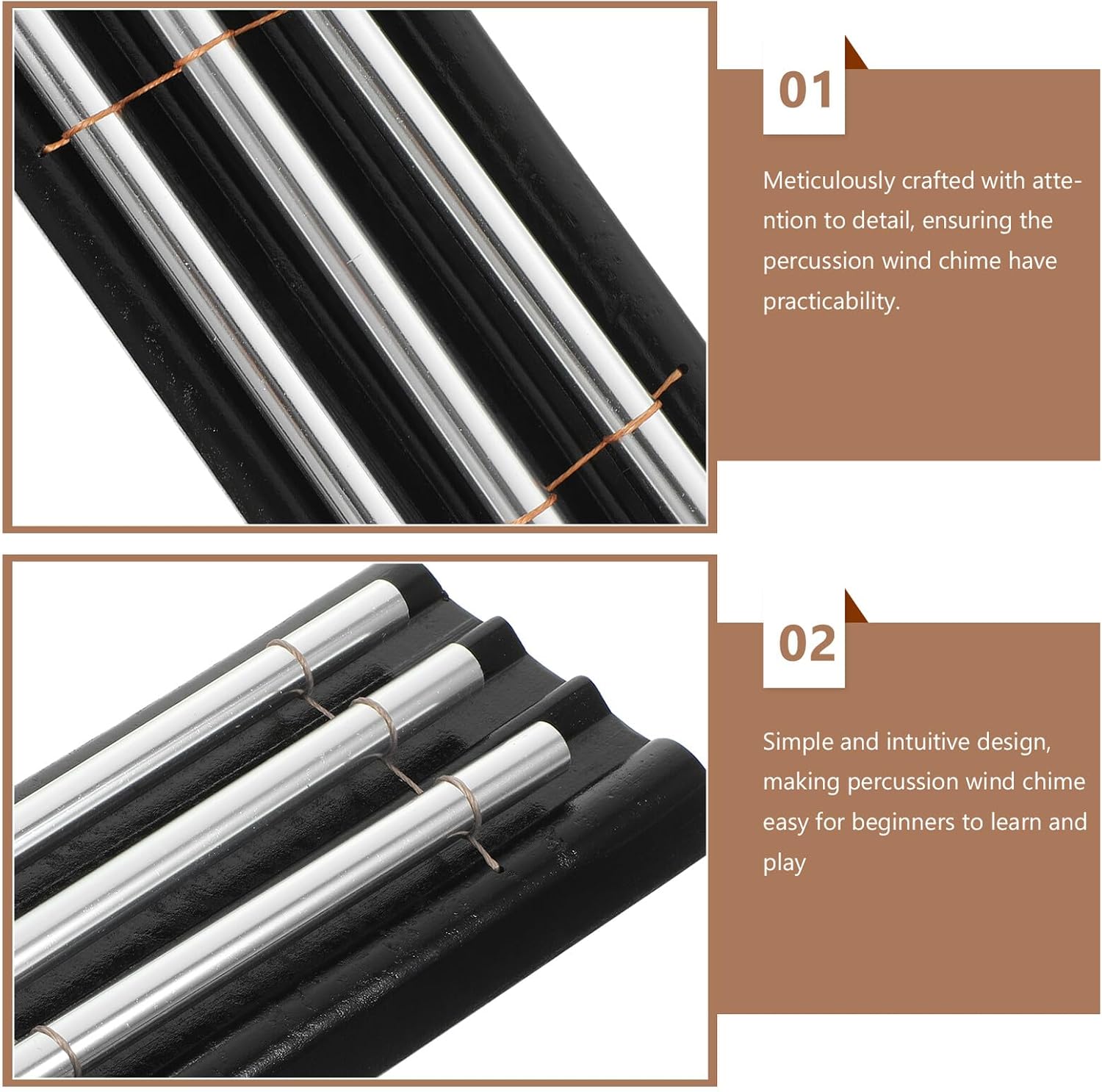 01

Meticulously crafted with attention to detail, ensuring the percussion wind chime have practicability.

02

Simple and intuitive design, making percussion wind chime easy for beginners to learn and play