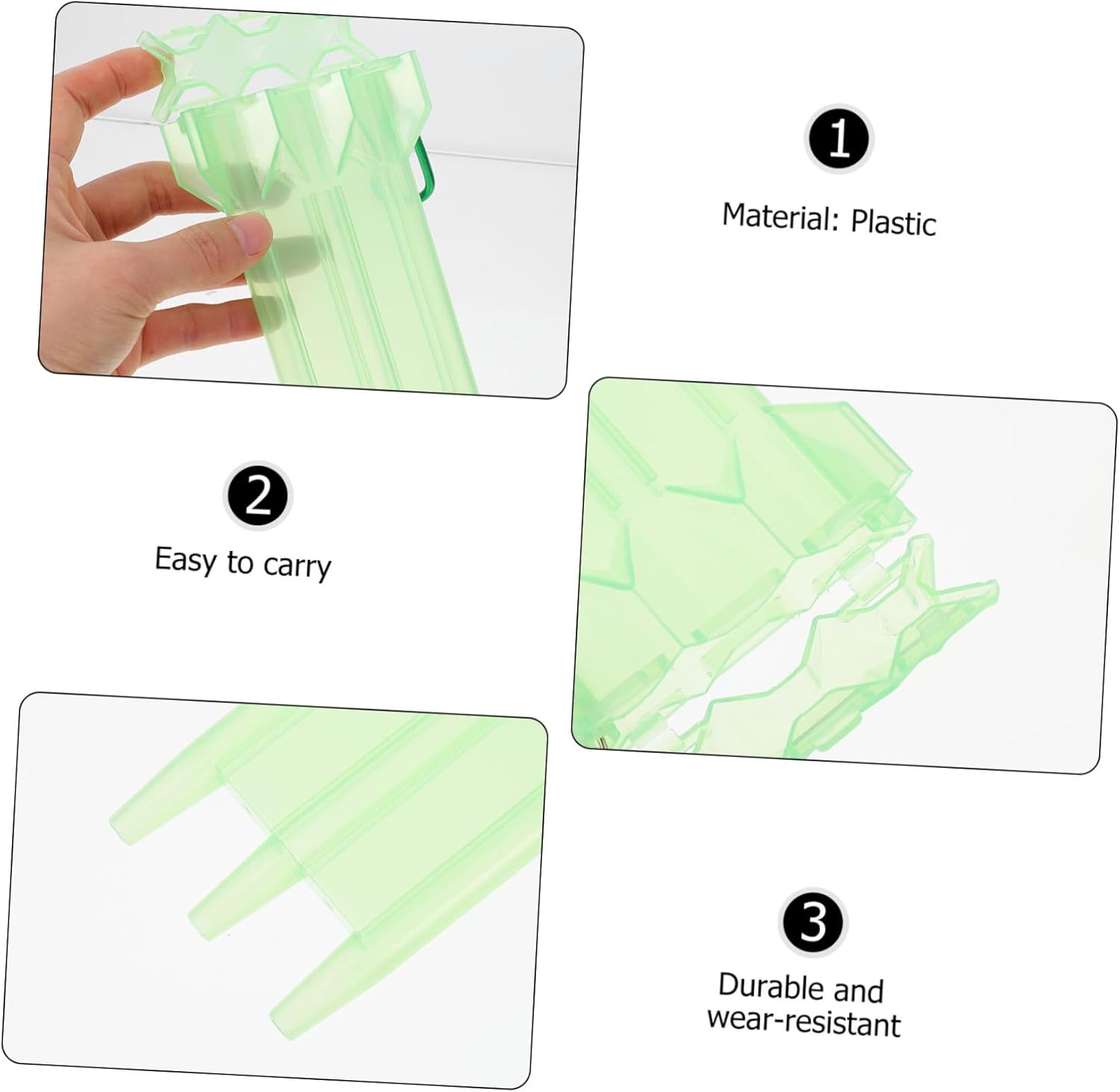 1

Material: Plastic

2

Easy to carry

3

Durable and wear-resistant