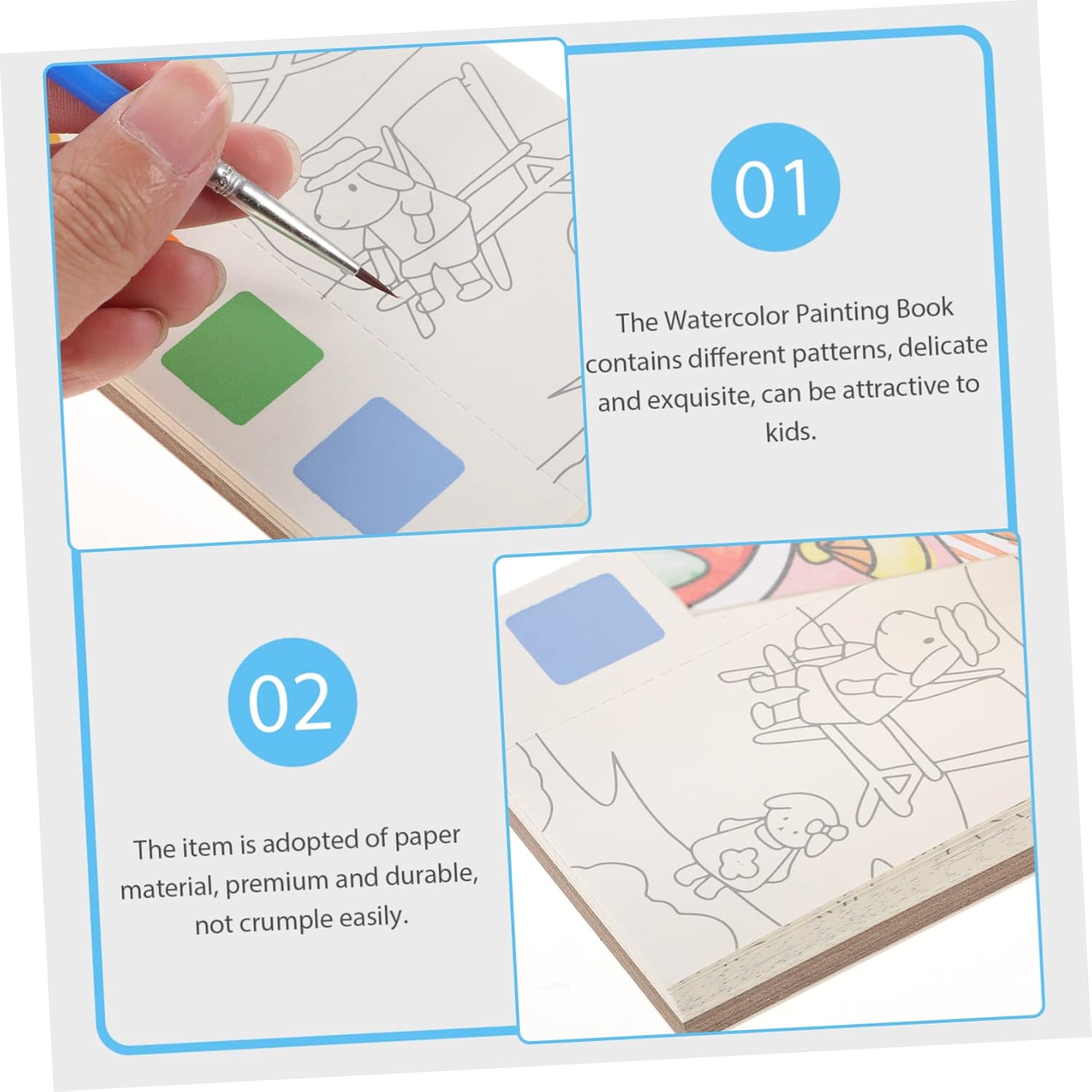 01

The Watercolor Painting Book contains different patterns, delicate and exquisite, can be attractive to kids.

02

The item is adopted of paper material, premium and durable, not crumple easily.