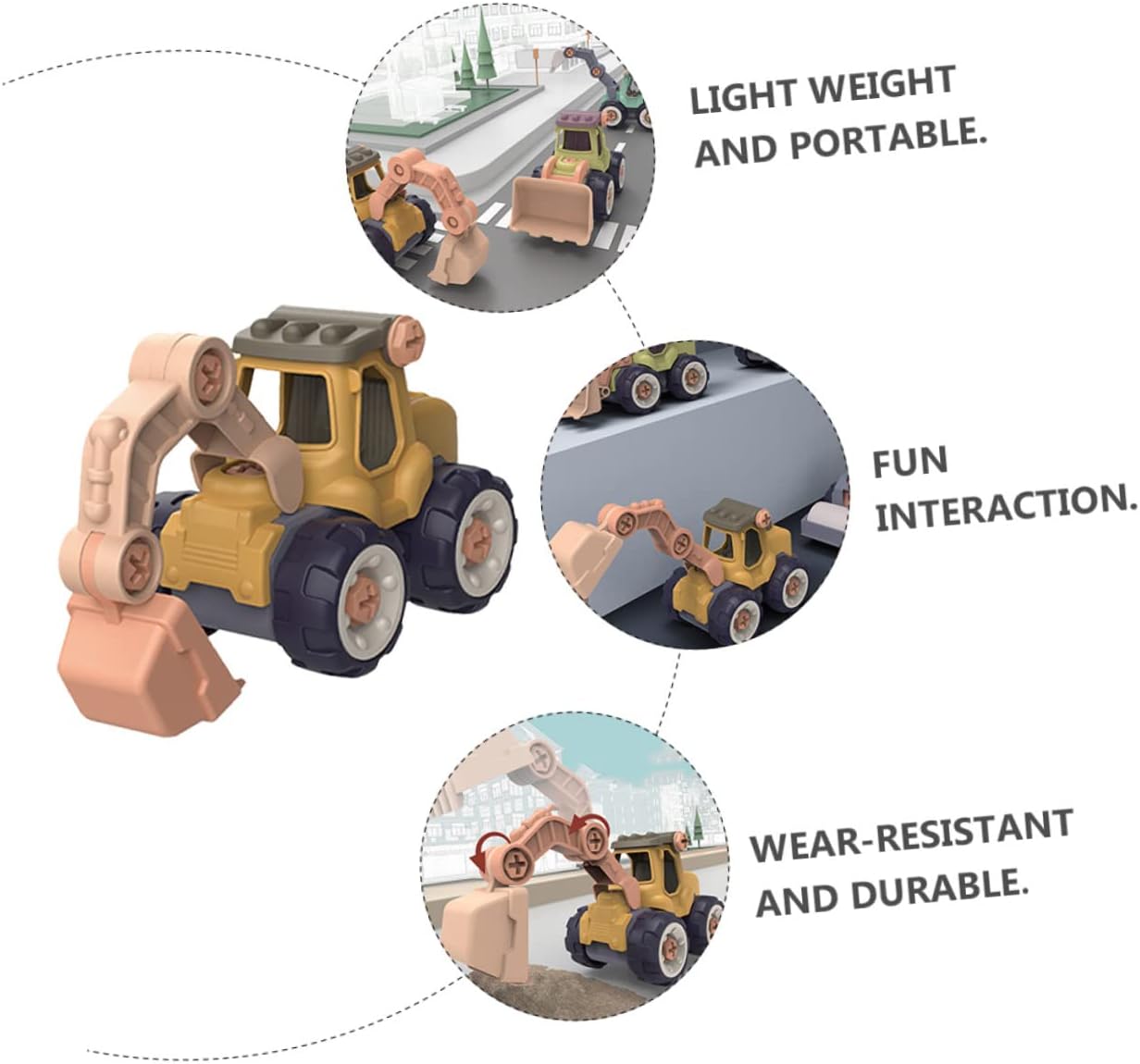 LIGHT WEIGHT AND PORTABLE.

FUN INTERACTION.

WEAR-RESISTANT AND DURABLE.