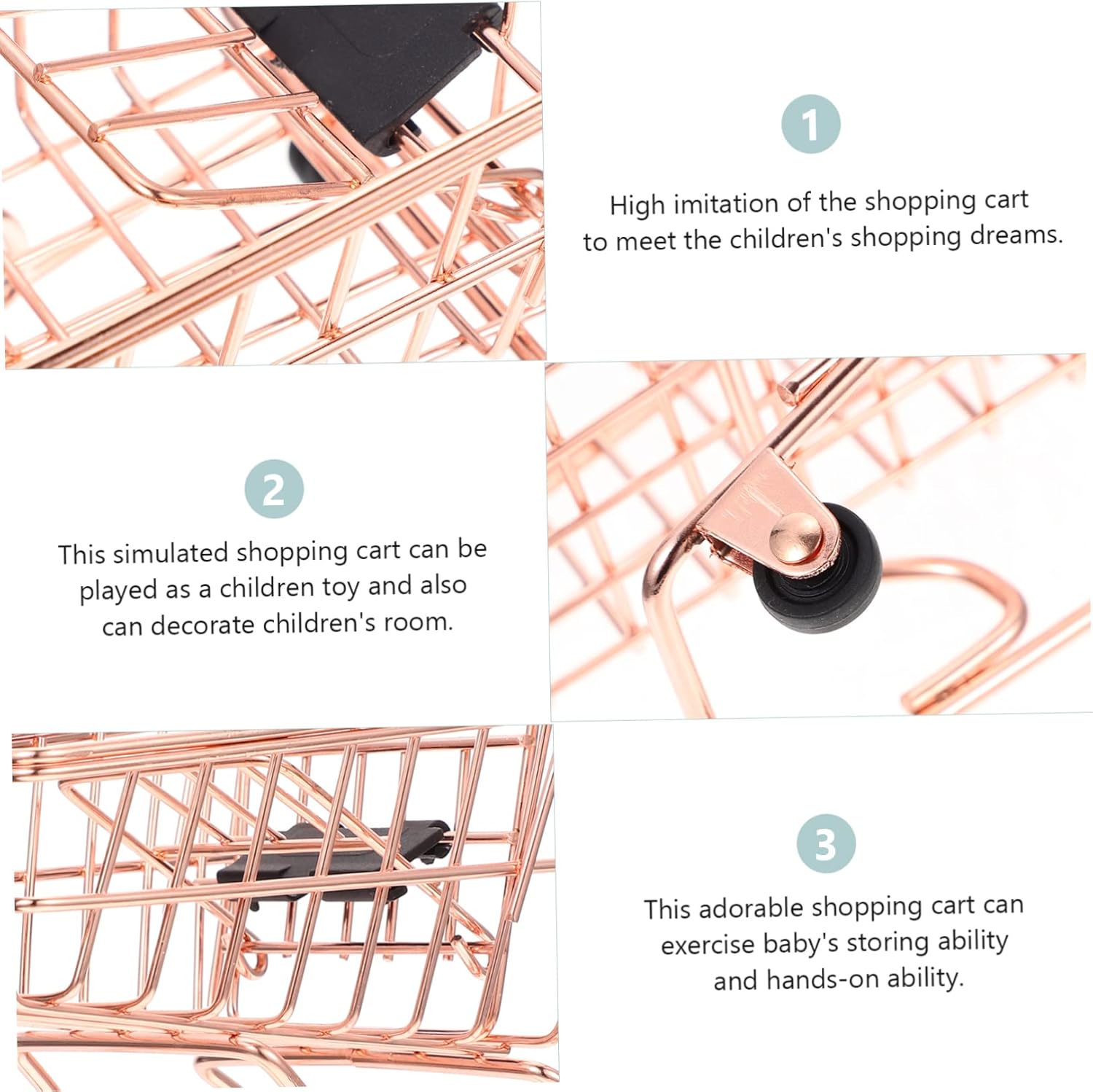 1

High imitation of the shopping cart to meet the children's shopping dreams.

2

This simulated shopping cart can be played as a children toy and also can decorate children's room.

3

This adorable shopping cart can exercise baby's storing ability and hands-on ability.