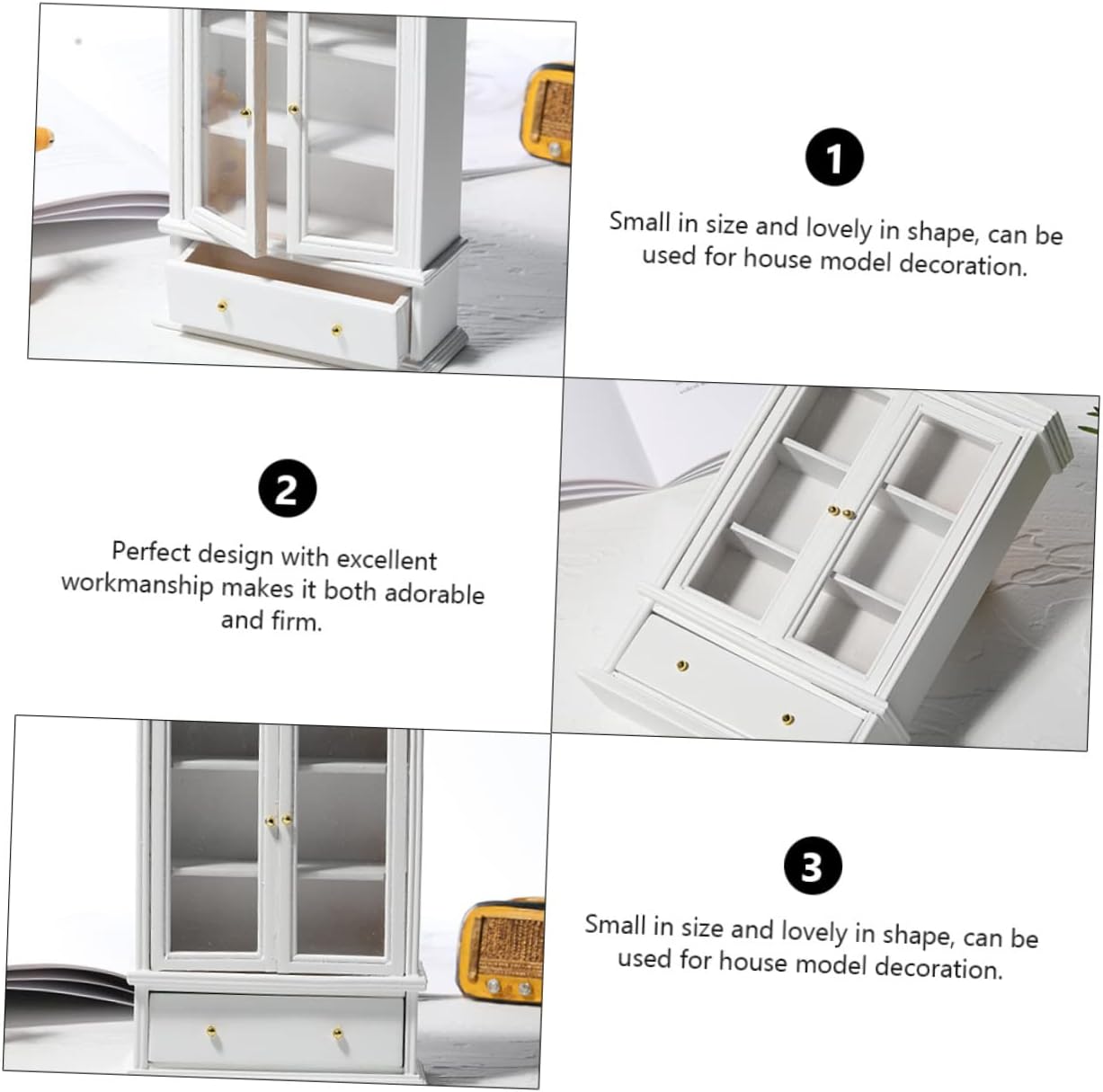 1

Small in size and lovely in shape, can be used for house model decoration.

2

Perfect design with excellent workmanship makes it both adorable and firm.

3

Small in size and lovely in shape, can be used for house model decoration.