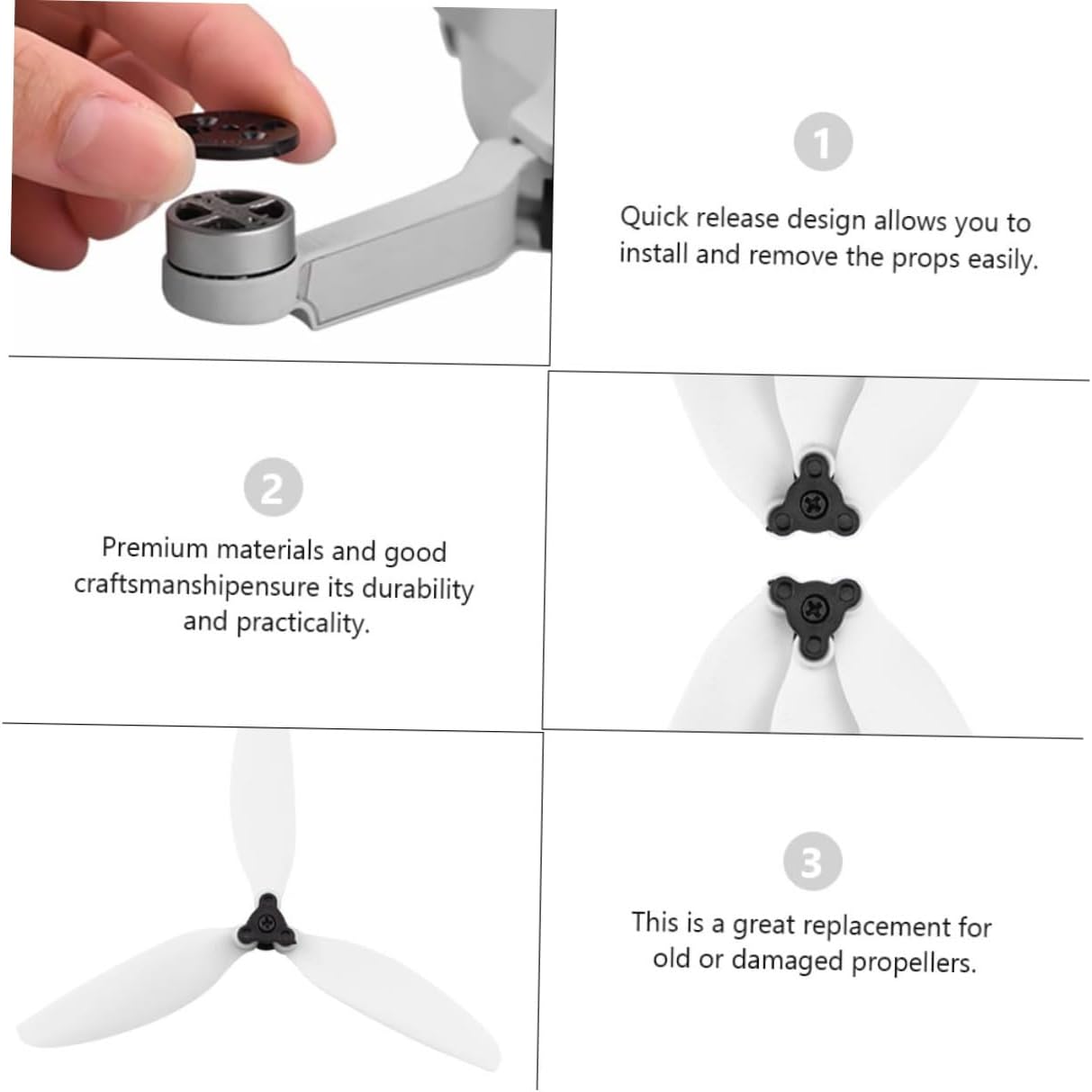 1

Quick release design allows you to install and remove the props easily.

2

Premium materials and good craftsmanshipensure its durability and practicality.

3

This is a great replacement for old or damaged propellers.