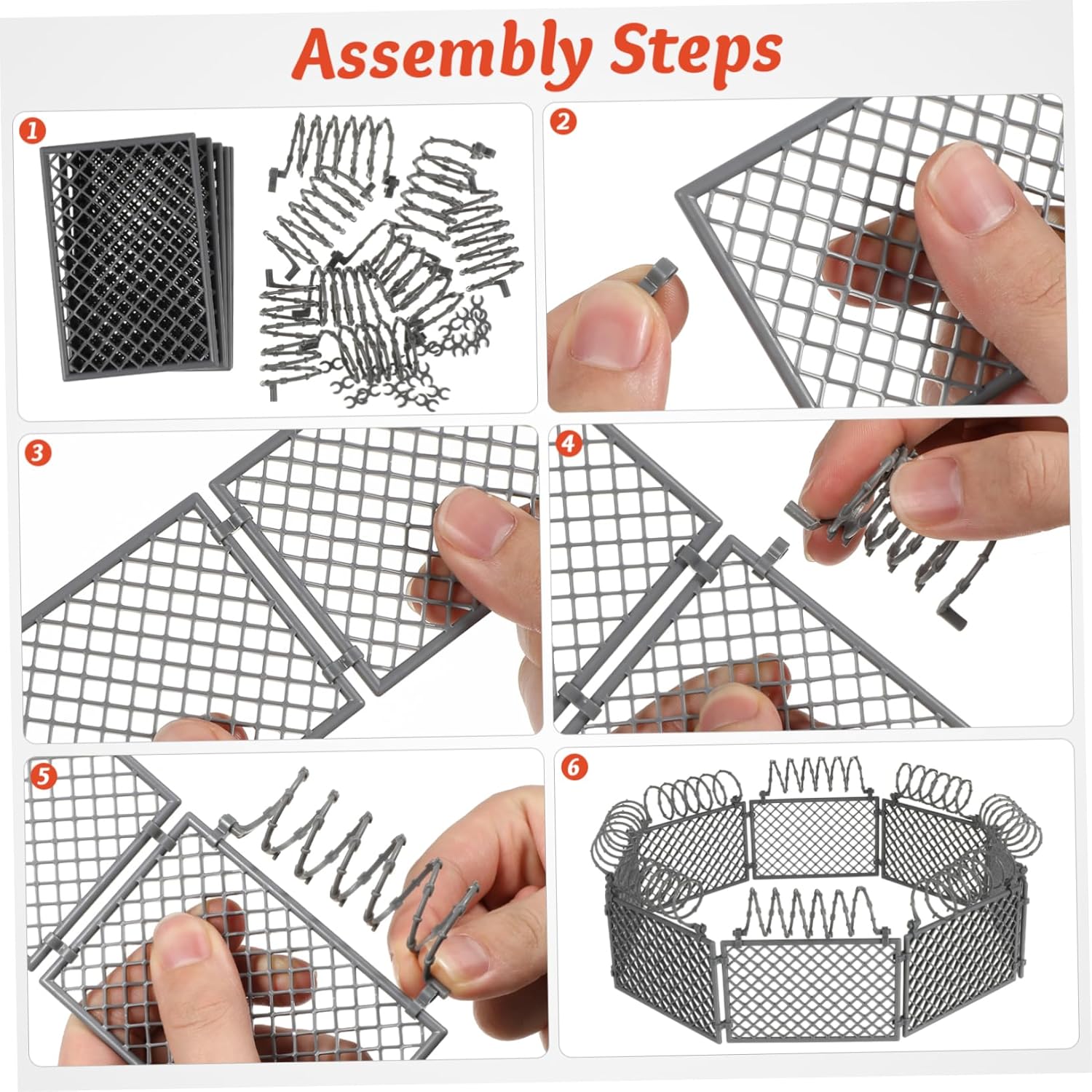 Assembly Steps

1

2

3

4

5

6