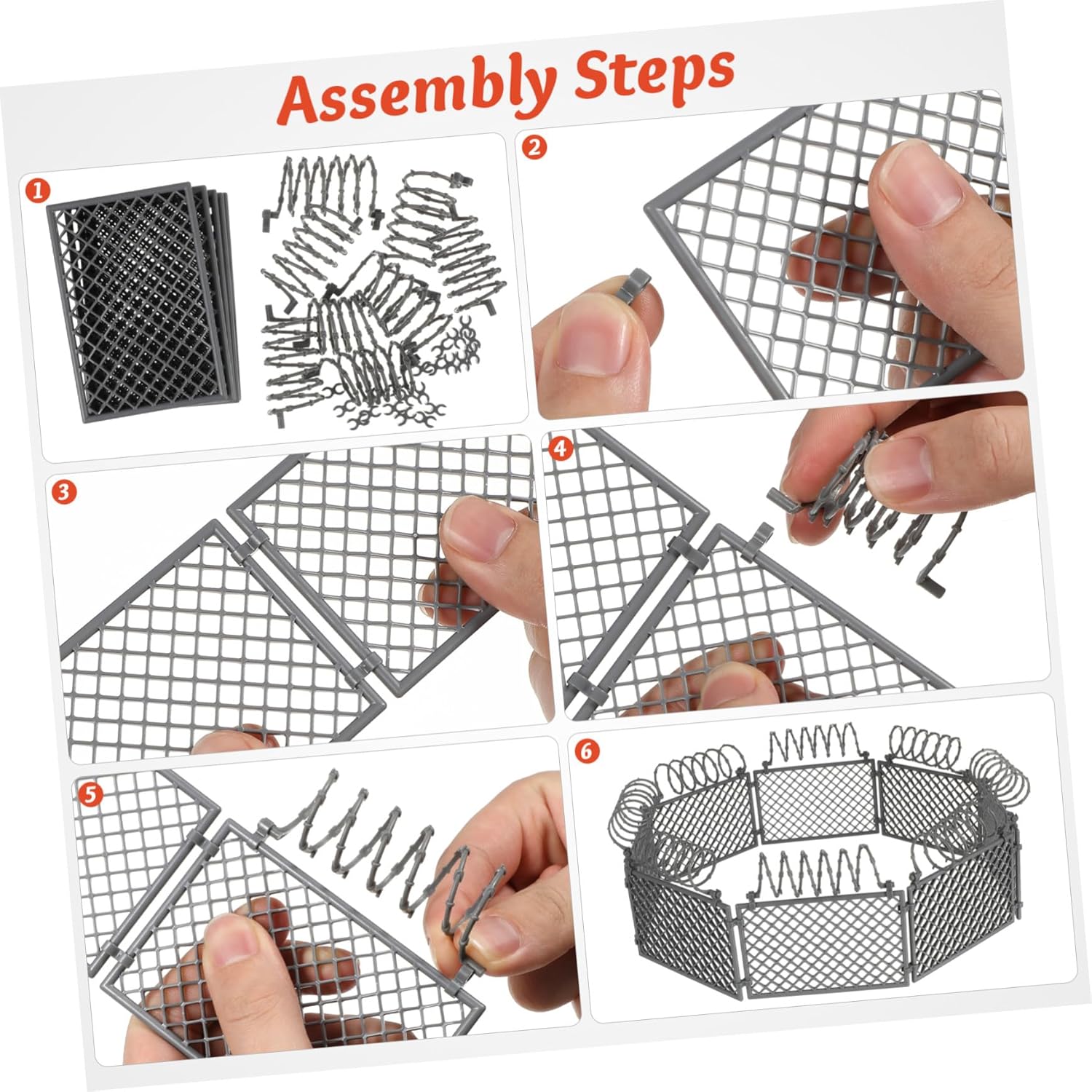 Assembly Steps

1

2

3

4

5

6