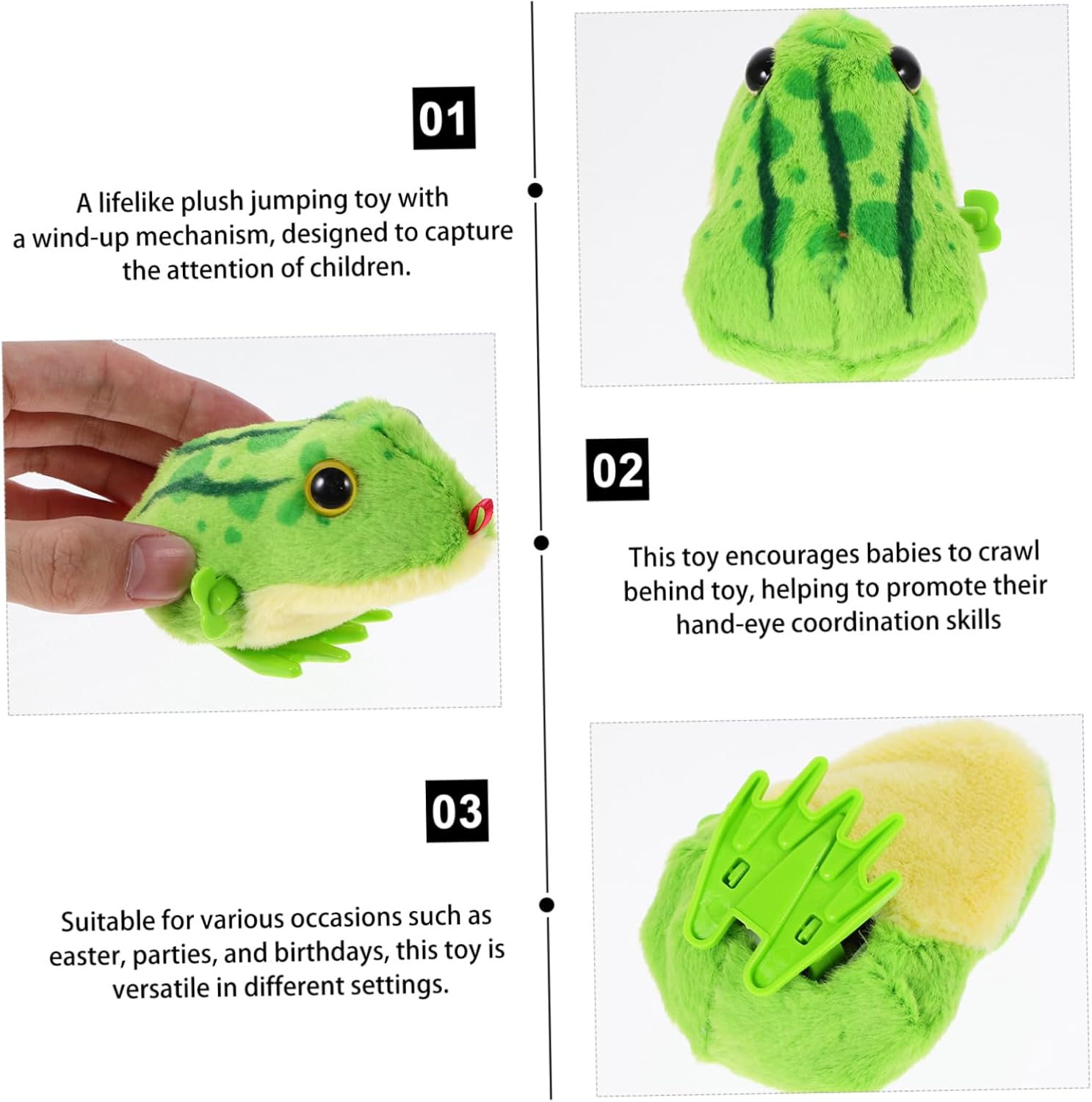 01

A lifelike plush jumping toy with a wind-up mechanism, designed to capture the attention of children.

02

This toy encourages babies to crawl behind toy, helping to promote their hand-eye coordination skills

03

Suitable for various occasions such as easter, parties, and birthdays, this toy is versatile in different settings.