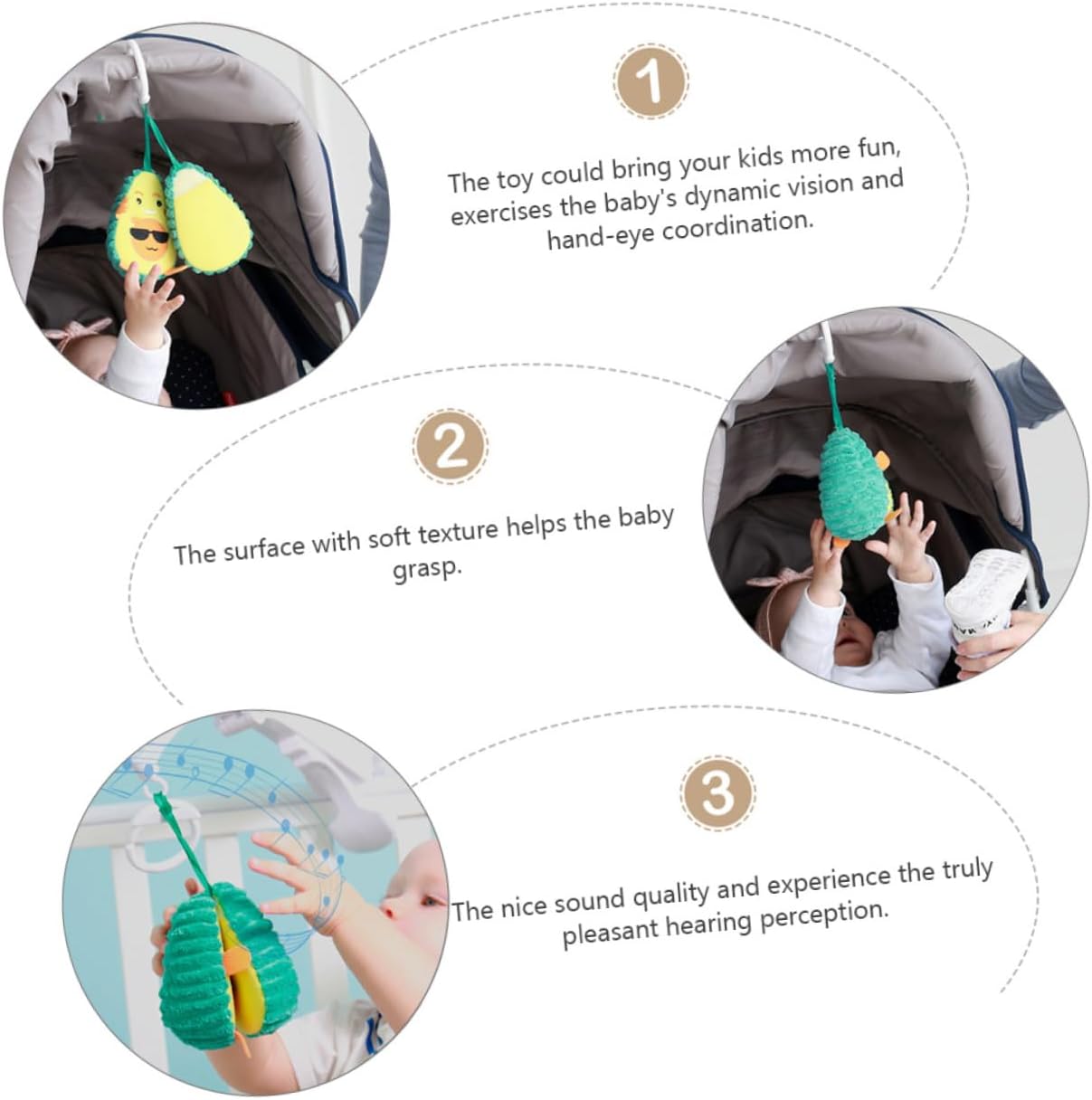 1

The toy could bring your kids more fun, exercises the baby's dynamic vision and hand-eye coordination.

2

The surface with soft texture helps the baby grasp.

3

The nice sound quality and experience the truly pleasant hearing perception.