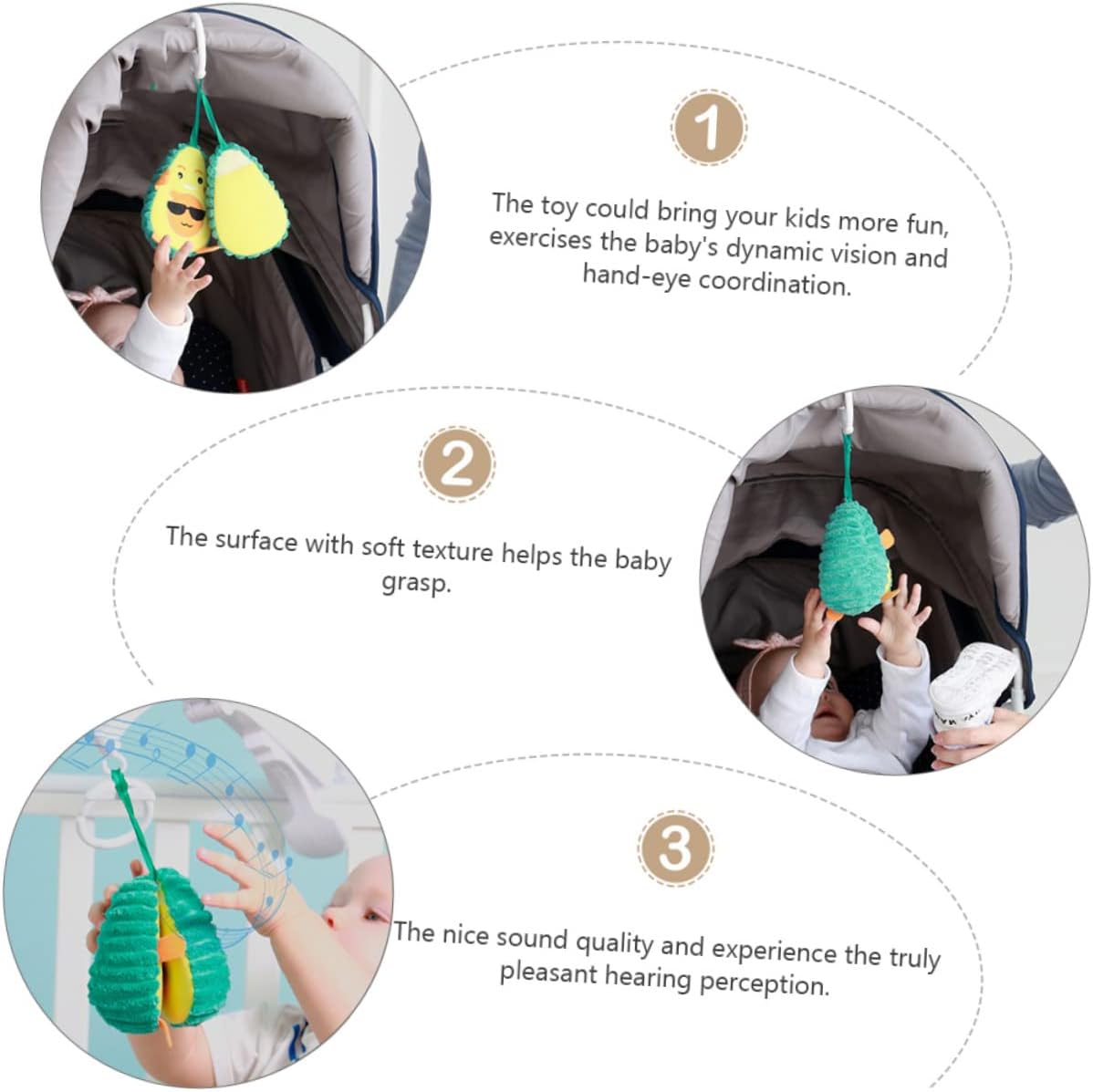 1

The toy could bring your kids more fun, exercises the baby's dynamic vision and hand-eye coordination.

2

The surface with soft texture helps the baby grasp.

3

The nice sound quality and experience the truly pleasant hearing perception.