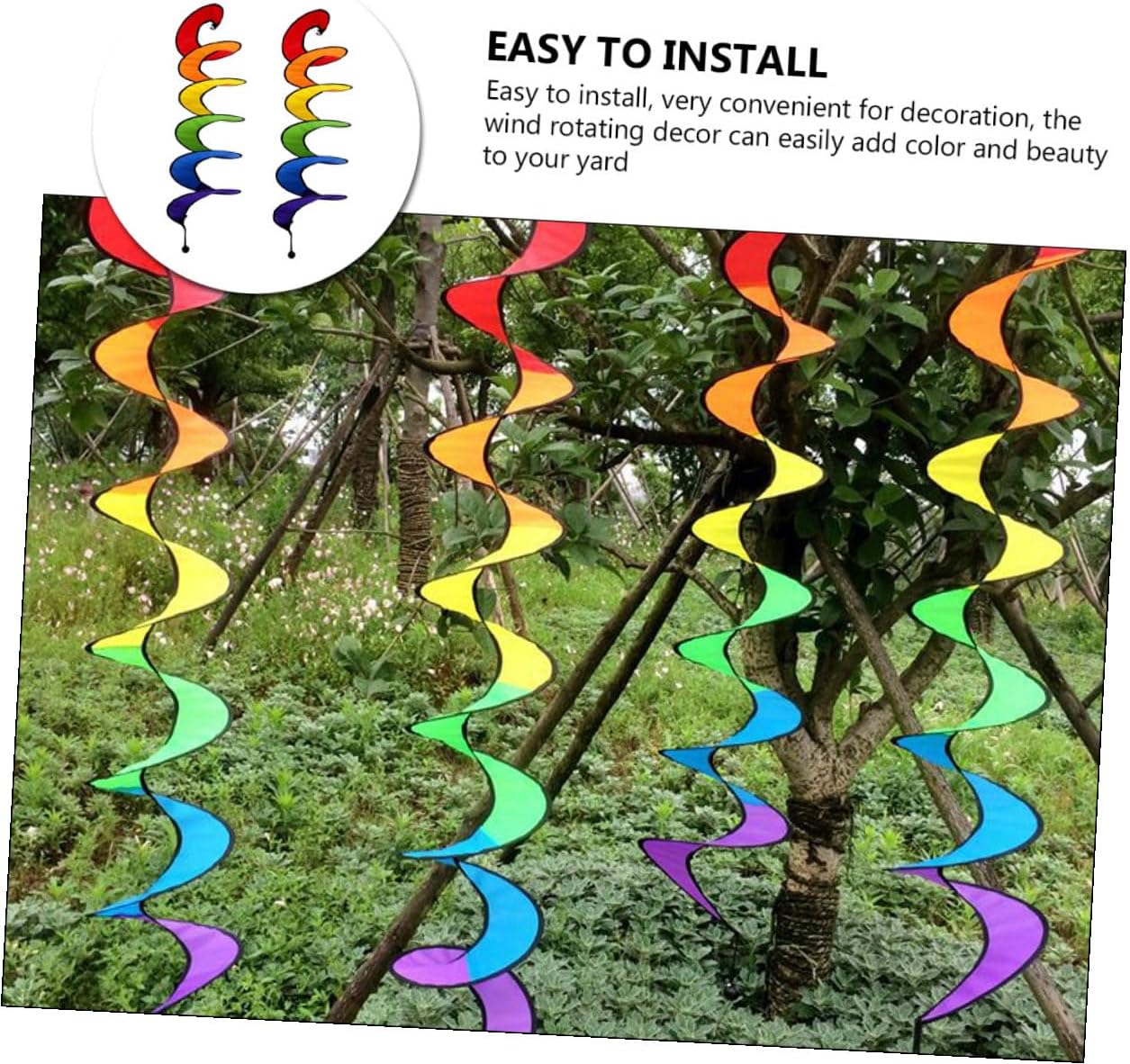 EASY TO INSTALL

Easy to install, very convenient for decoration, the wind rotating decor can easily add color and beauty to your yard