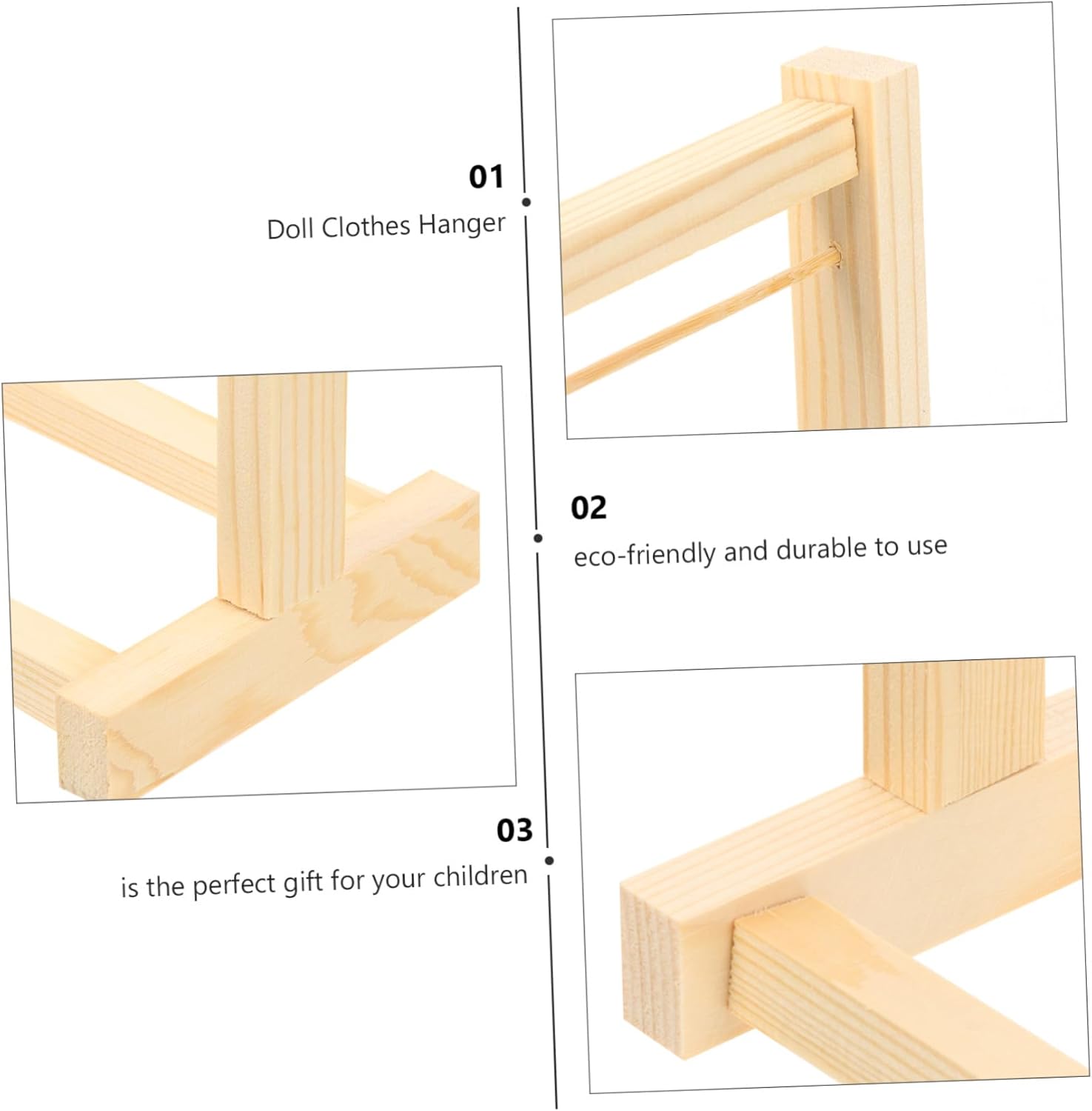 01
Doll Clothes Hanger

02
eco-friendly and durable to use

03
is the perfect gift for your children