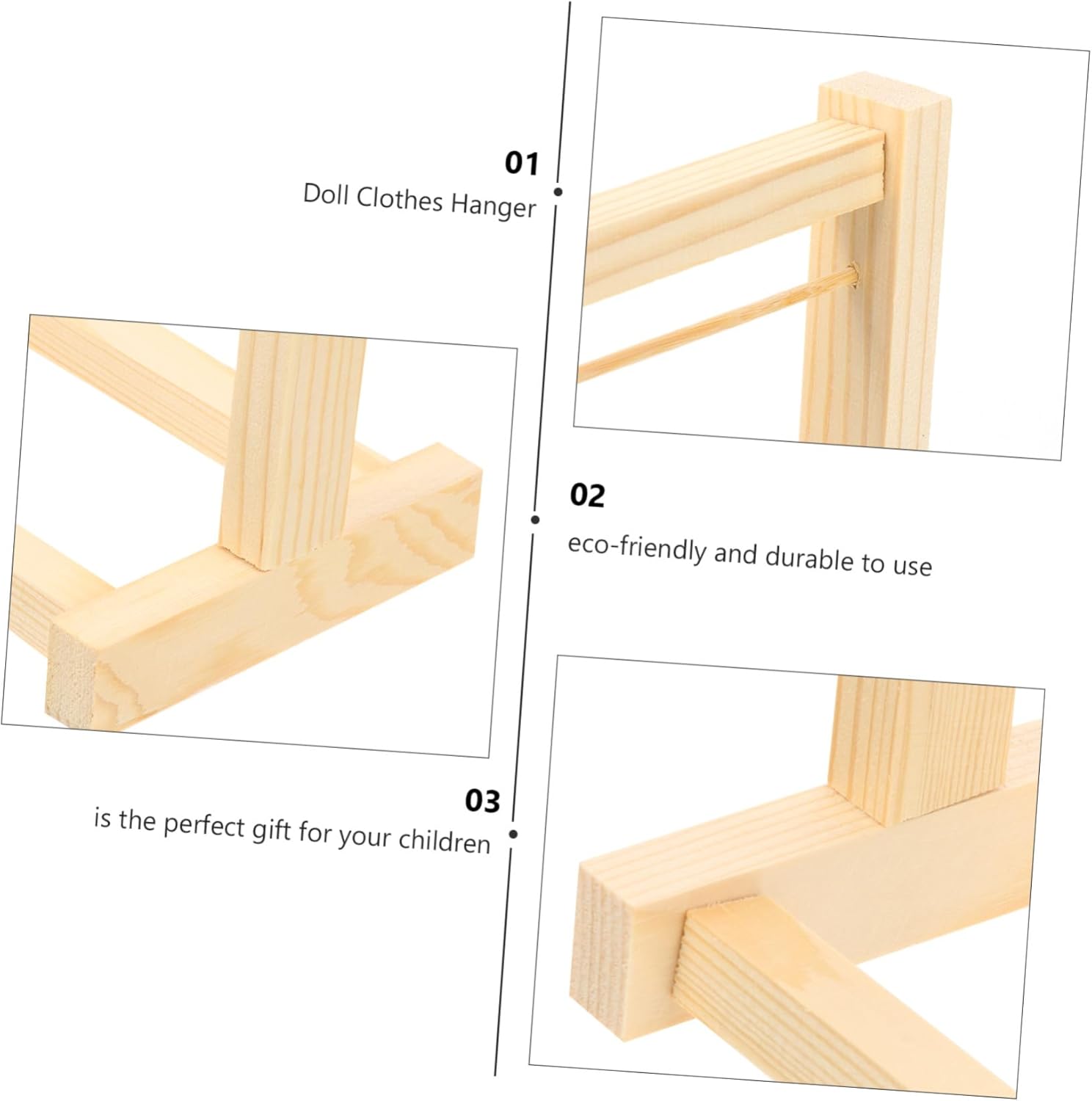 01
Doll Clothes Hanger

02
eco-friendly and durable to use

03
is the perfect gift for your children