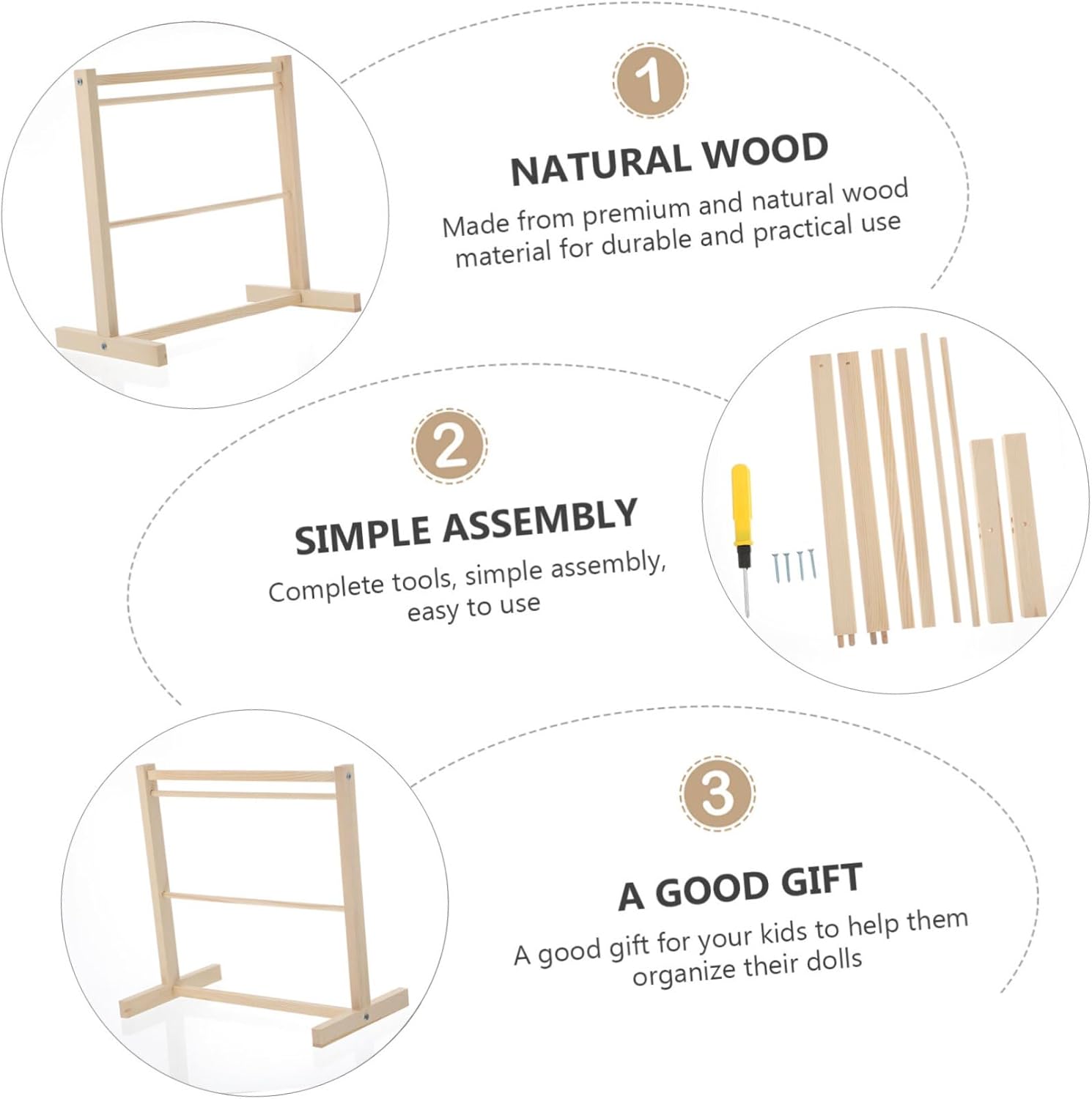 1

NATURAL WOOD

Made from premium and natural wood material for durable and practical use

2

SIMPLE ASSEMBLY

Complete tools, simple assembly, easy to use

3

A GOOD GIFT

A good gift for your kids to help them organize their dolls