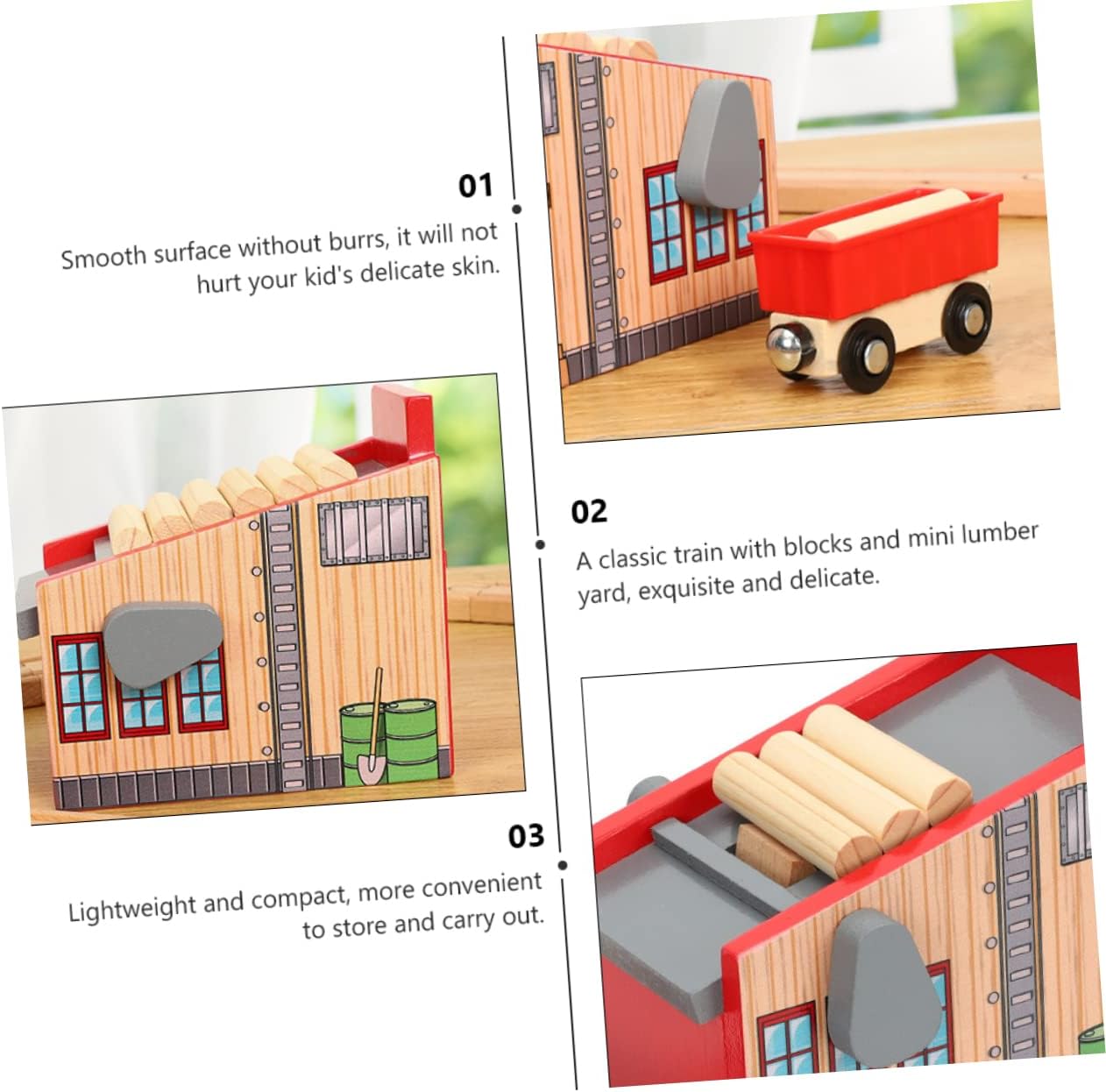 01
Smooth surface without burrs, it will not hurt your kid's delicate skin.

02
A classic train with blocks and mini lumber yard, exquisite and delicate.

03
Lightweight and compact, more convenient to store and carry out.