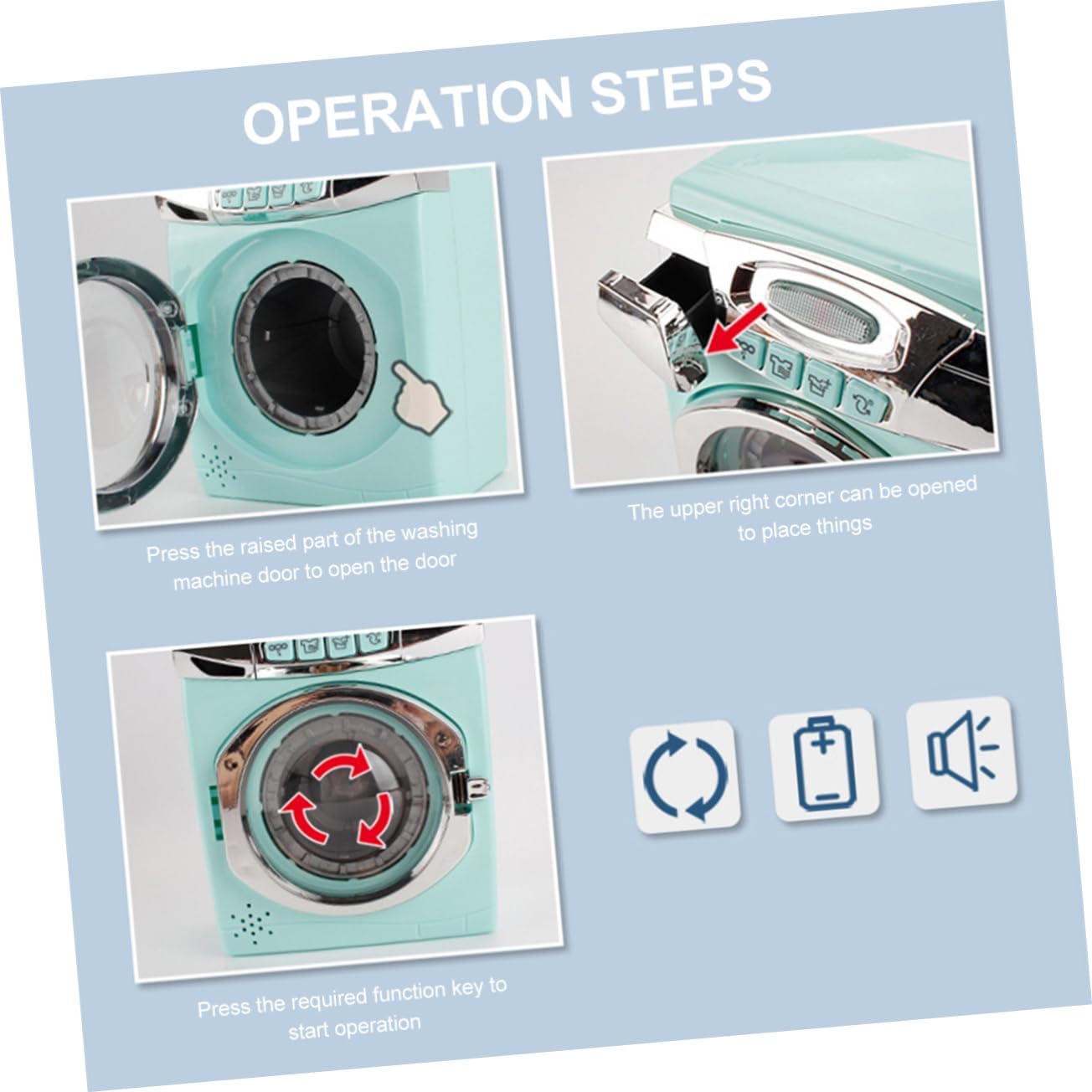 OPERATION STEPS

Press the raised part of the washing machine door to open the door

The upper right corner can be opened to place things

Press the required function key to start operation