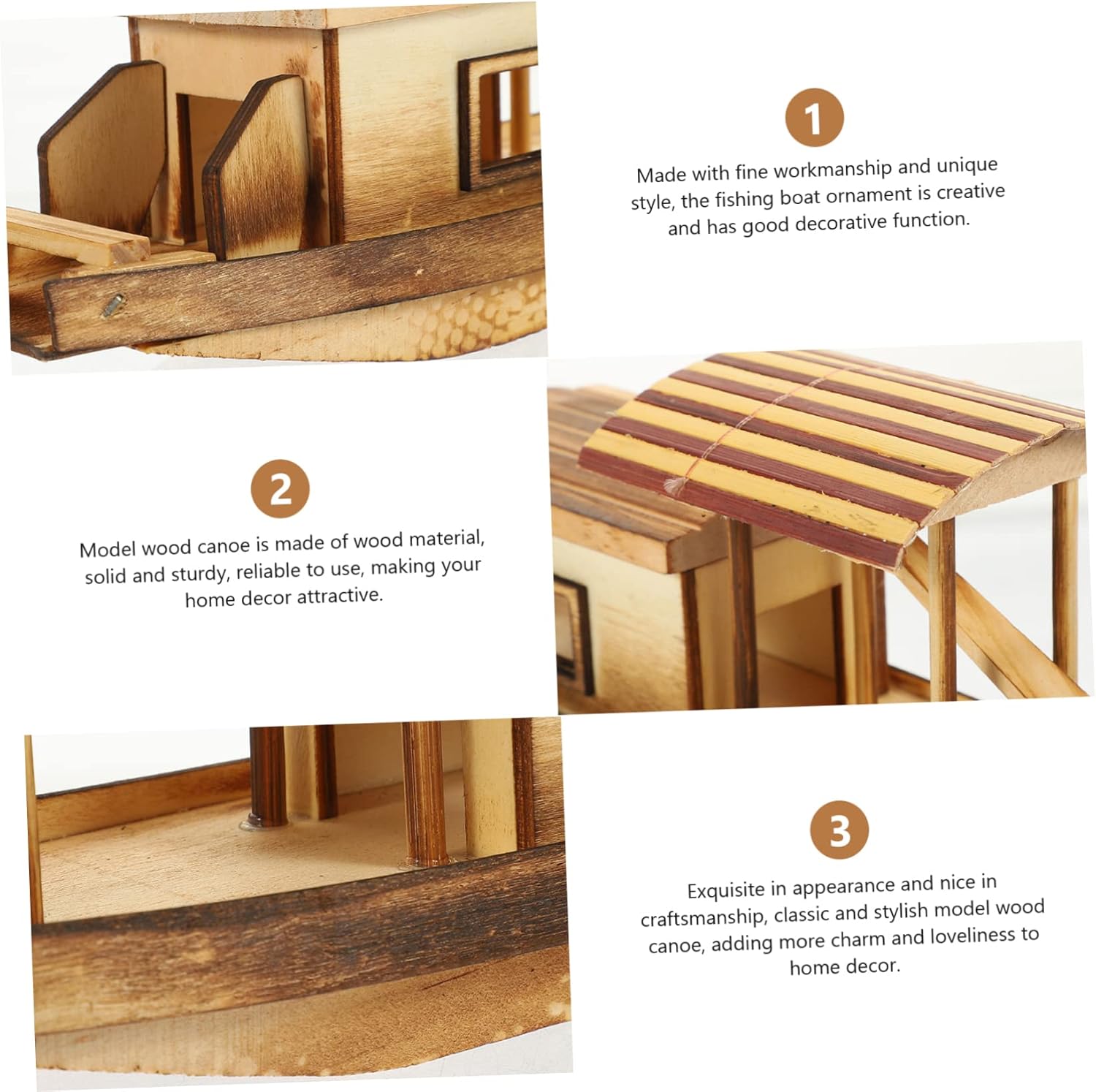 1

Made with fine workmanship and unique style, the fishing boat ornament is creative and has good decorative function.

2

Model wood canoe is made of wood material, solid and sturdy, reliable to use, making your home decor attractive.

3

Exquisite in appearance and nice in craftsmanship, classic and stylish model wood canoe, adding more charm and loveliness to home decor.