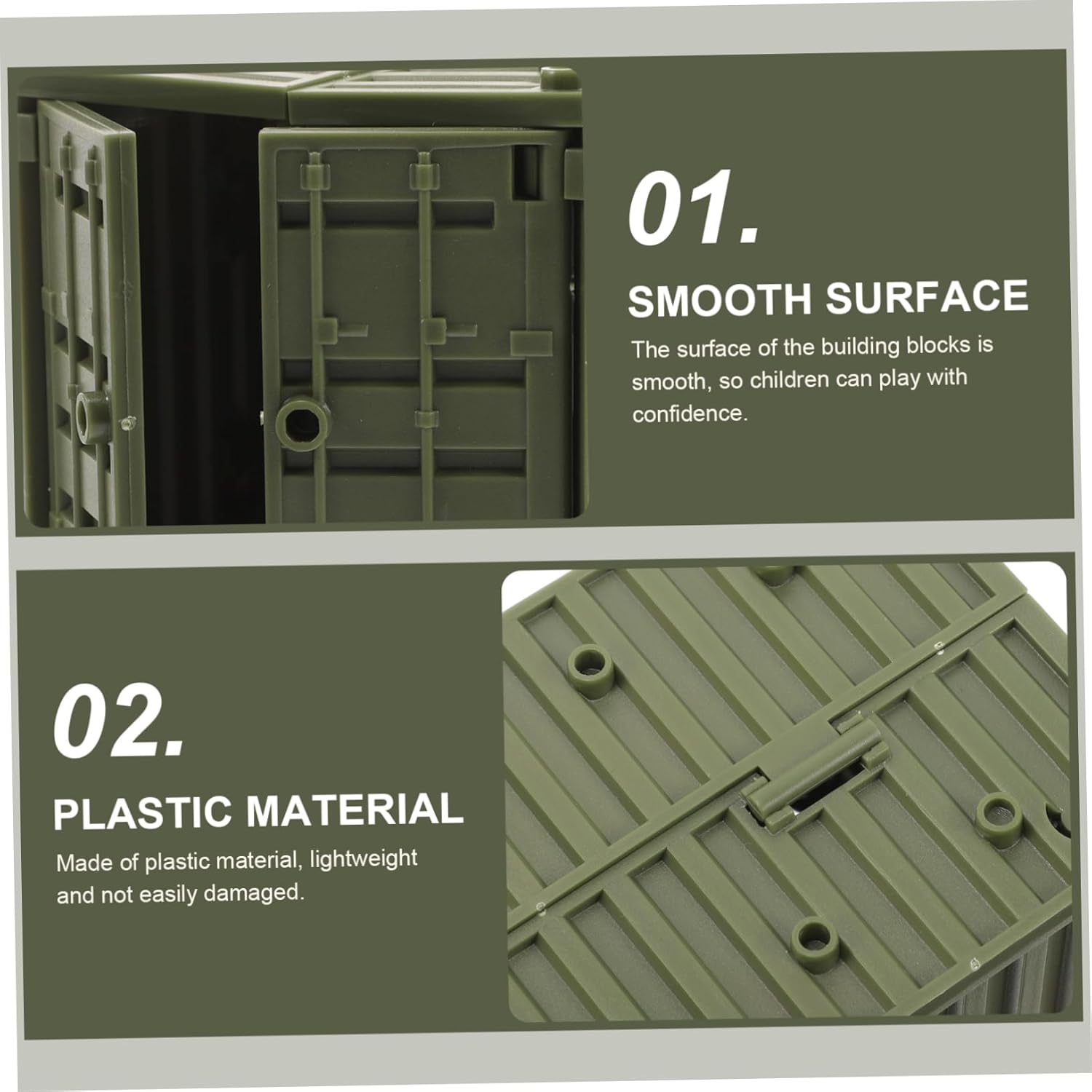 01.

SMOOTH SURFACE

The surface of the building blocks is smooth, so children can play with confidence.

02.

PLASTIC MATERIAL

Made of plastic material, lightweight and not easily damaged.