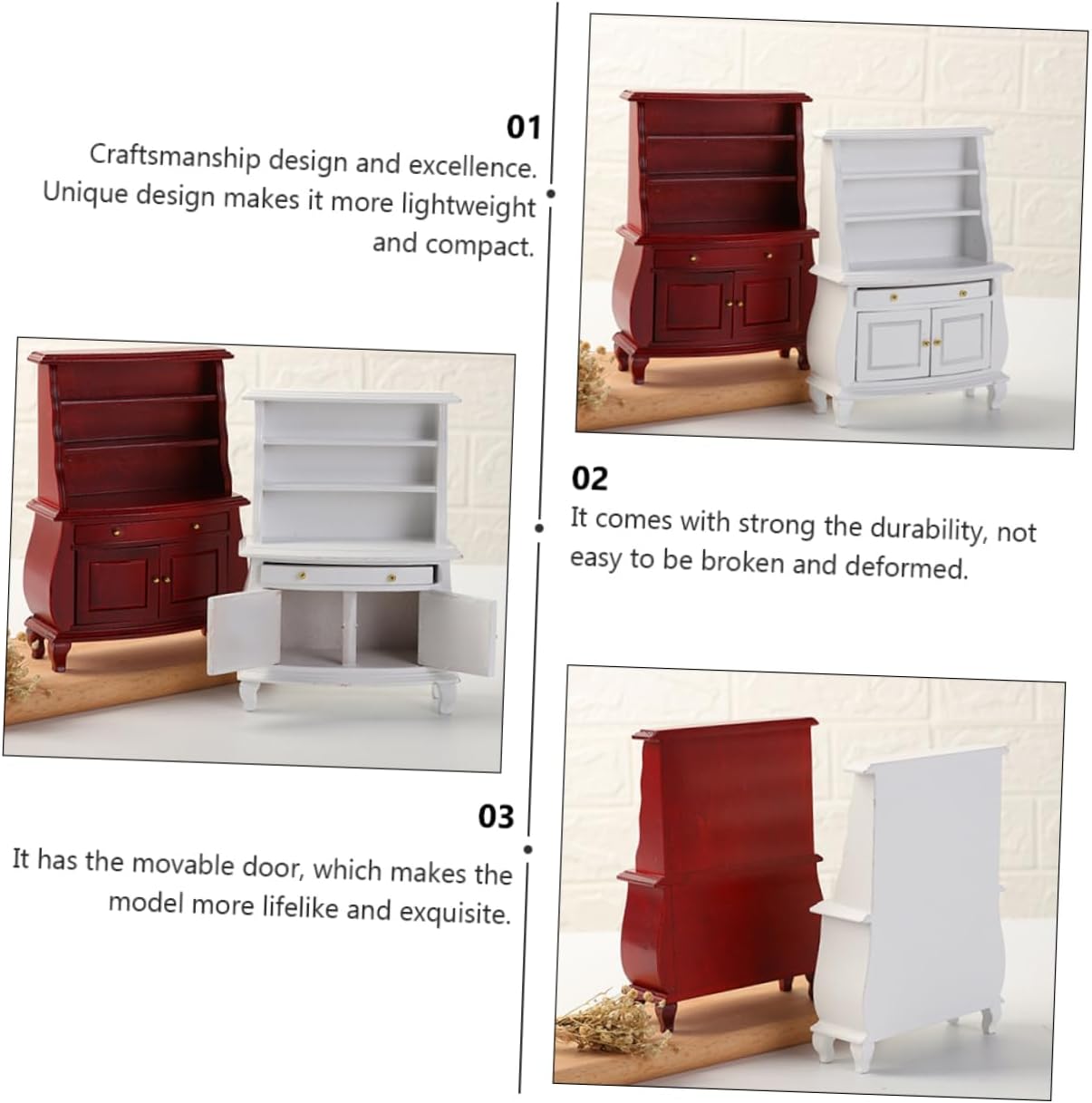 01
Craftsmanship design and excellence. Unique design makes it more lightweight and compact.

02
It comes with strong the durability, not easy to be broken and deformed.

03
It has the movable door, which makes the model more lifelike and exquisite.