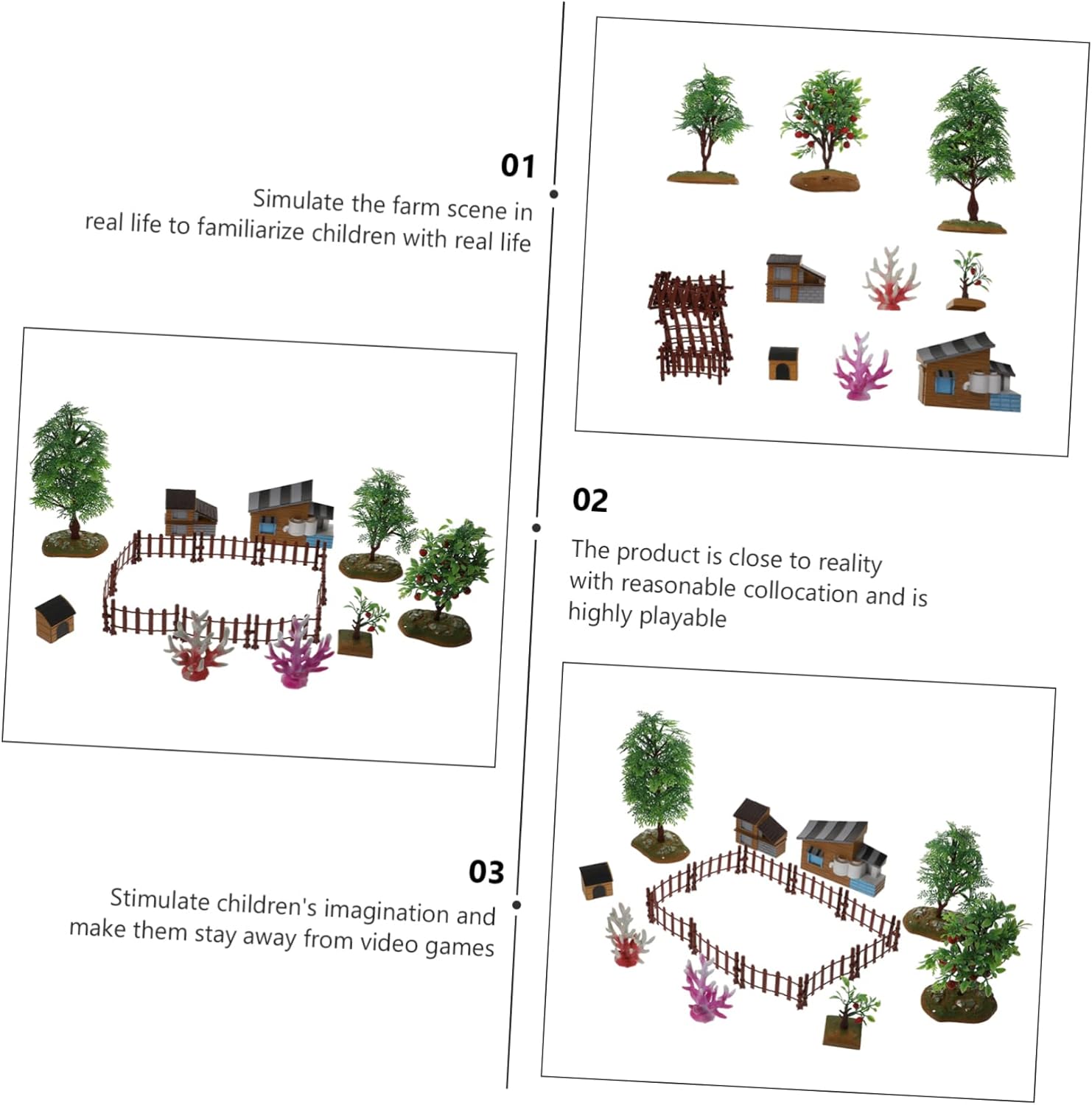 01
Simulate the farm scene in real life to familiarize children with real life

02
The product is close to reality with reasonable collocation and is highly playable

03
Stimulate children's imagination and make them stay away from video games