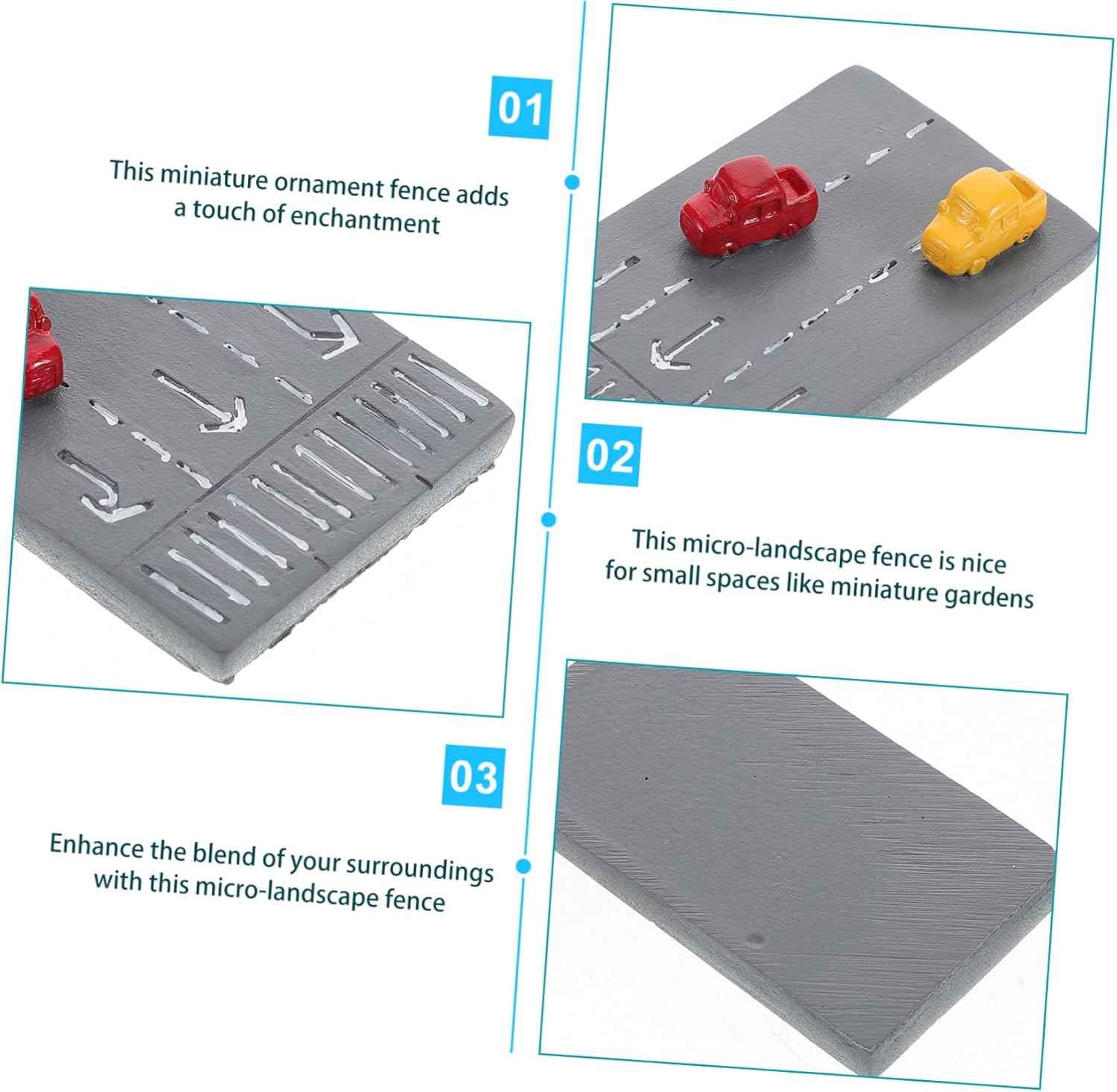 01

This miniature ornament fence adds a touch of enchantment

02

This micro-landscape fence is nice for small spaces like miniature gardens

03

Enhance the blend of your surroundings with this micro-landscape fence