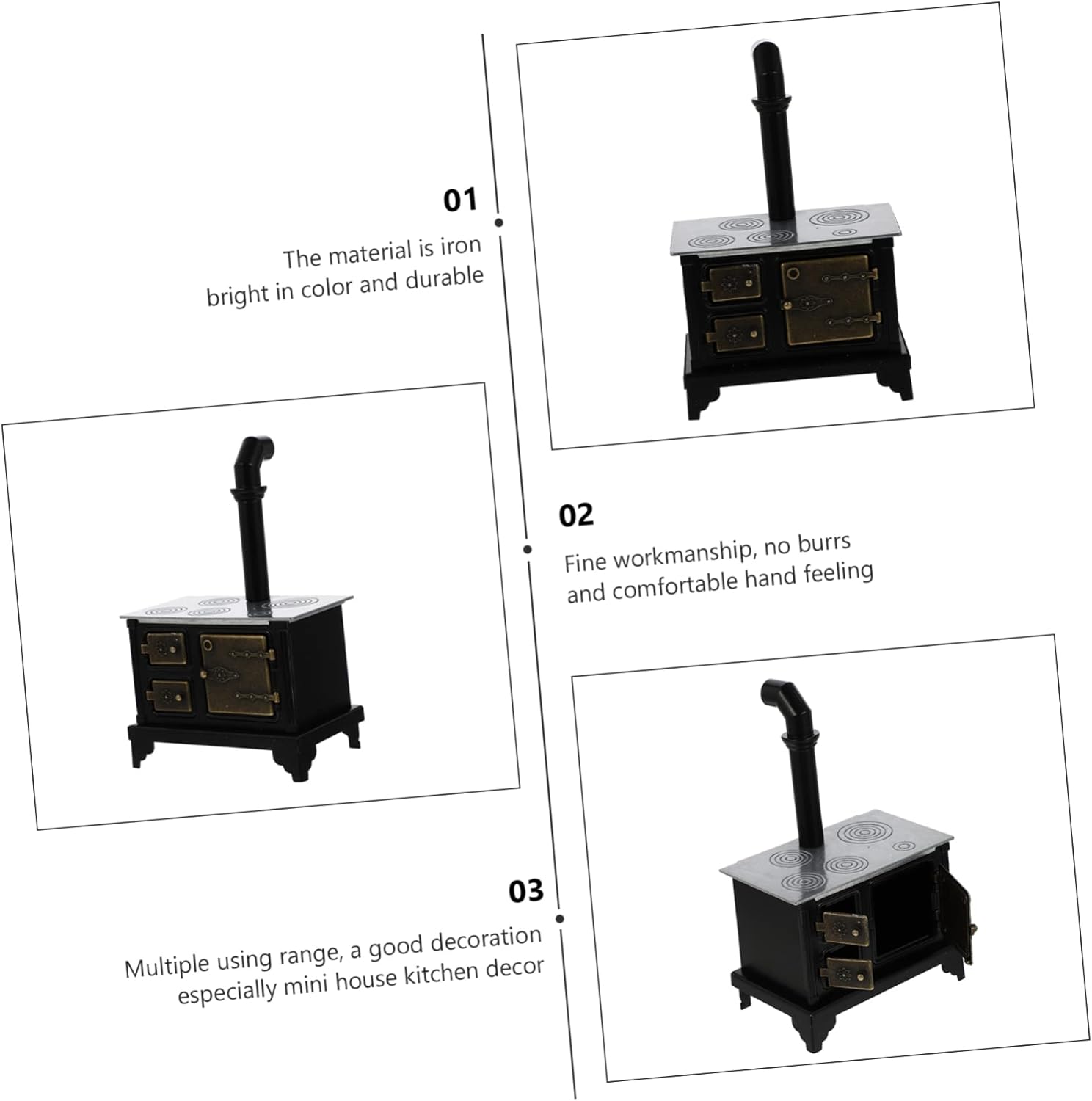 01

The material is iron
bright in color and durable

02

Fine workmanship, no burrs
and comfortable hand feeling

03

Multiple using range, a good decoration
especially mini house kitchen decor