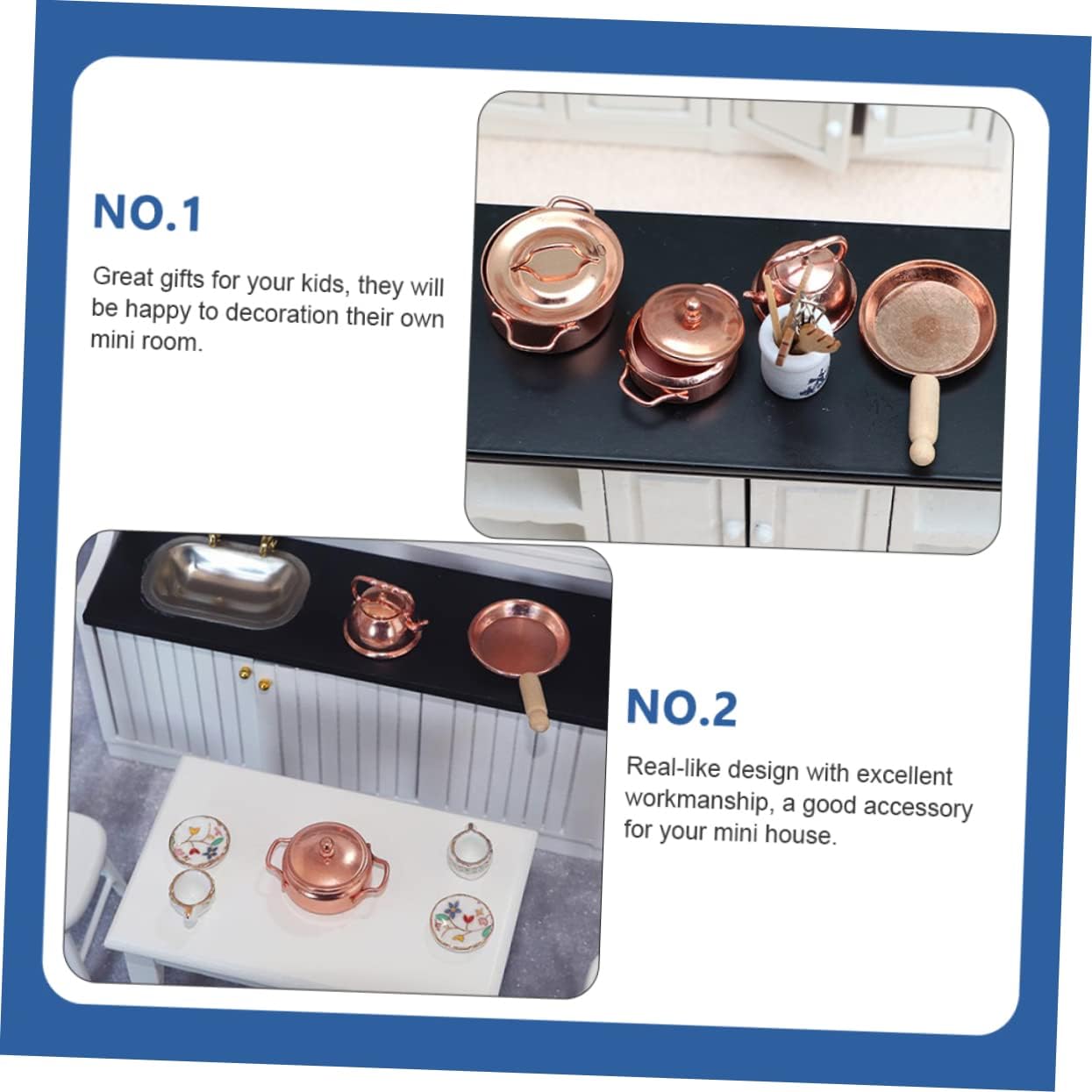 NO.1

Great gifts for your kids, they will be happy to decoration their own mini room.

NO.2

Real-like design with excellent workmanship, a good accessory for your mini house.