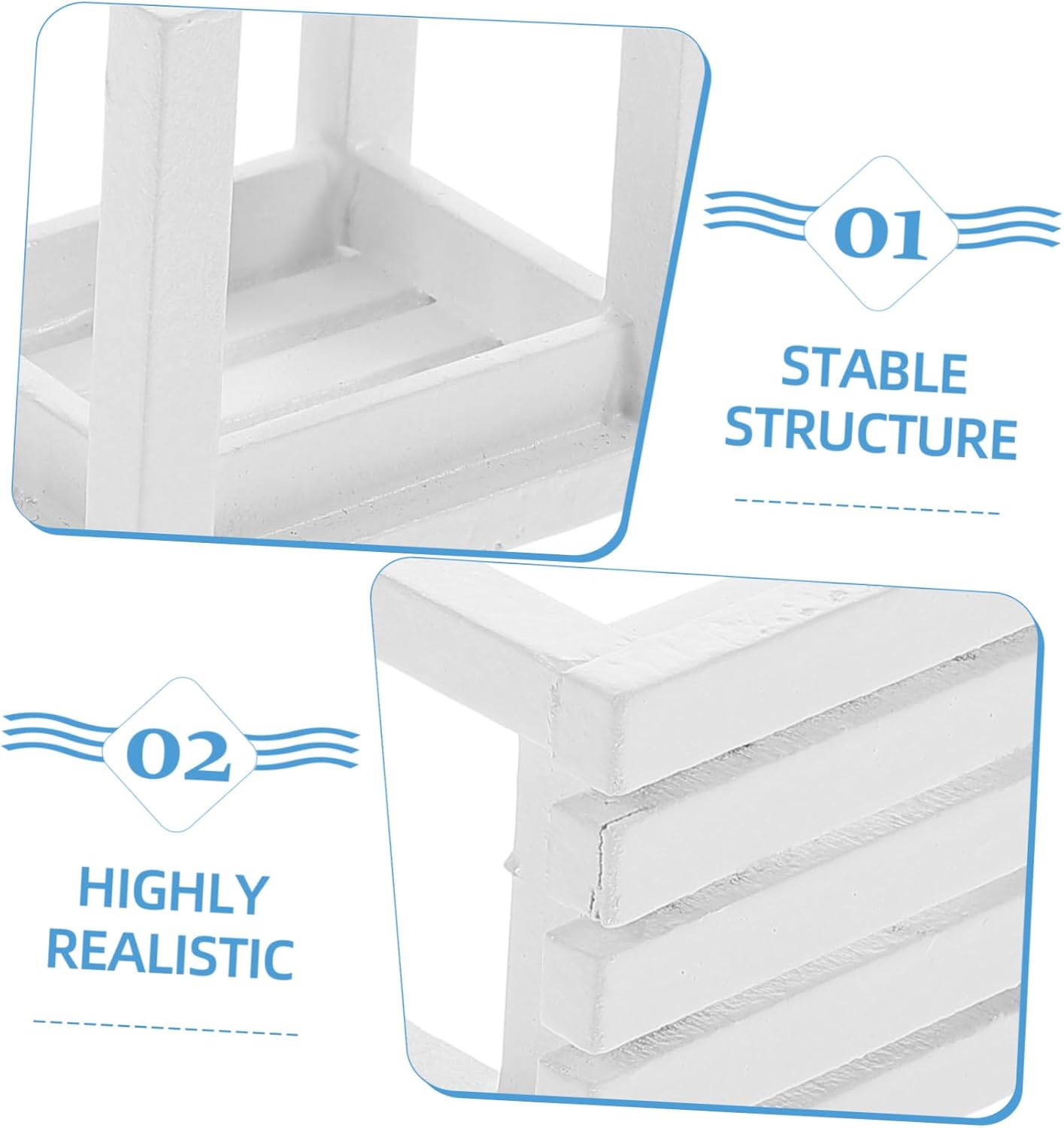 01

STABLE STRUCTURE

02

HIGHLY REALISTIC