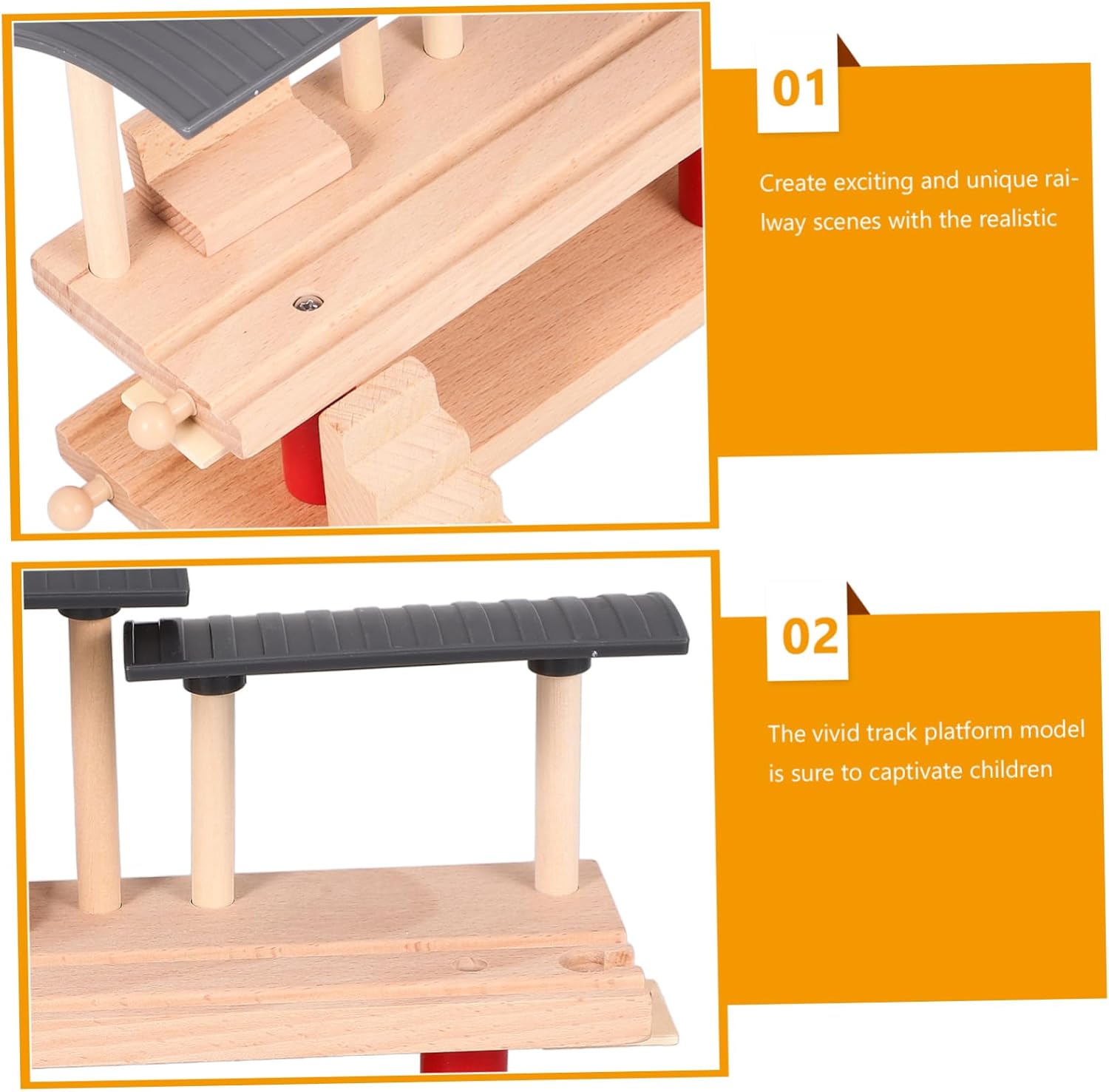 01

Create exciting and unique railway scenes with the realistic

02

The vivid track platform model is sure to captivate children