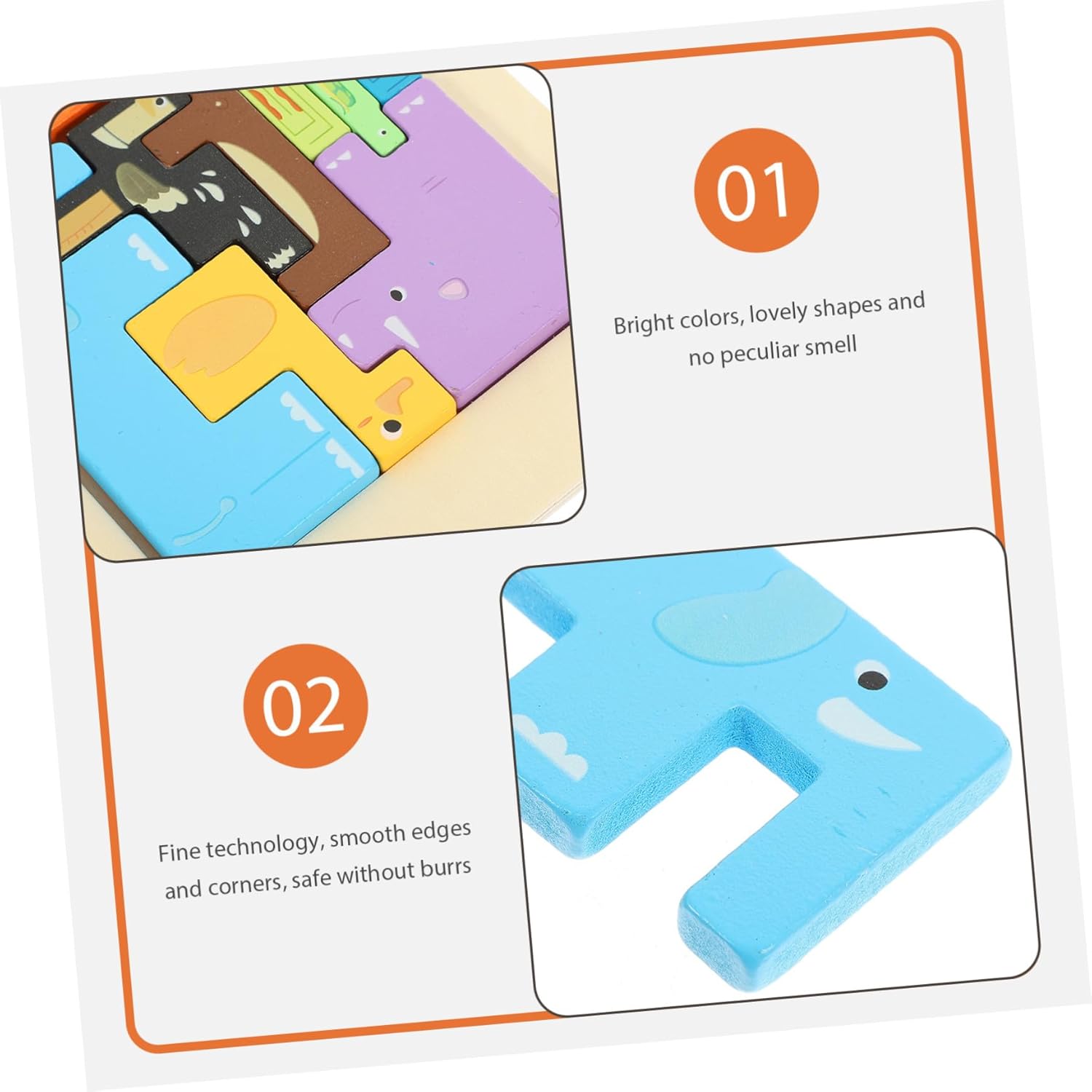 01

Bright colors, lovely shapes and no peculiar smell

02

Fine technology, smooth edges and corners, safe without burrs