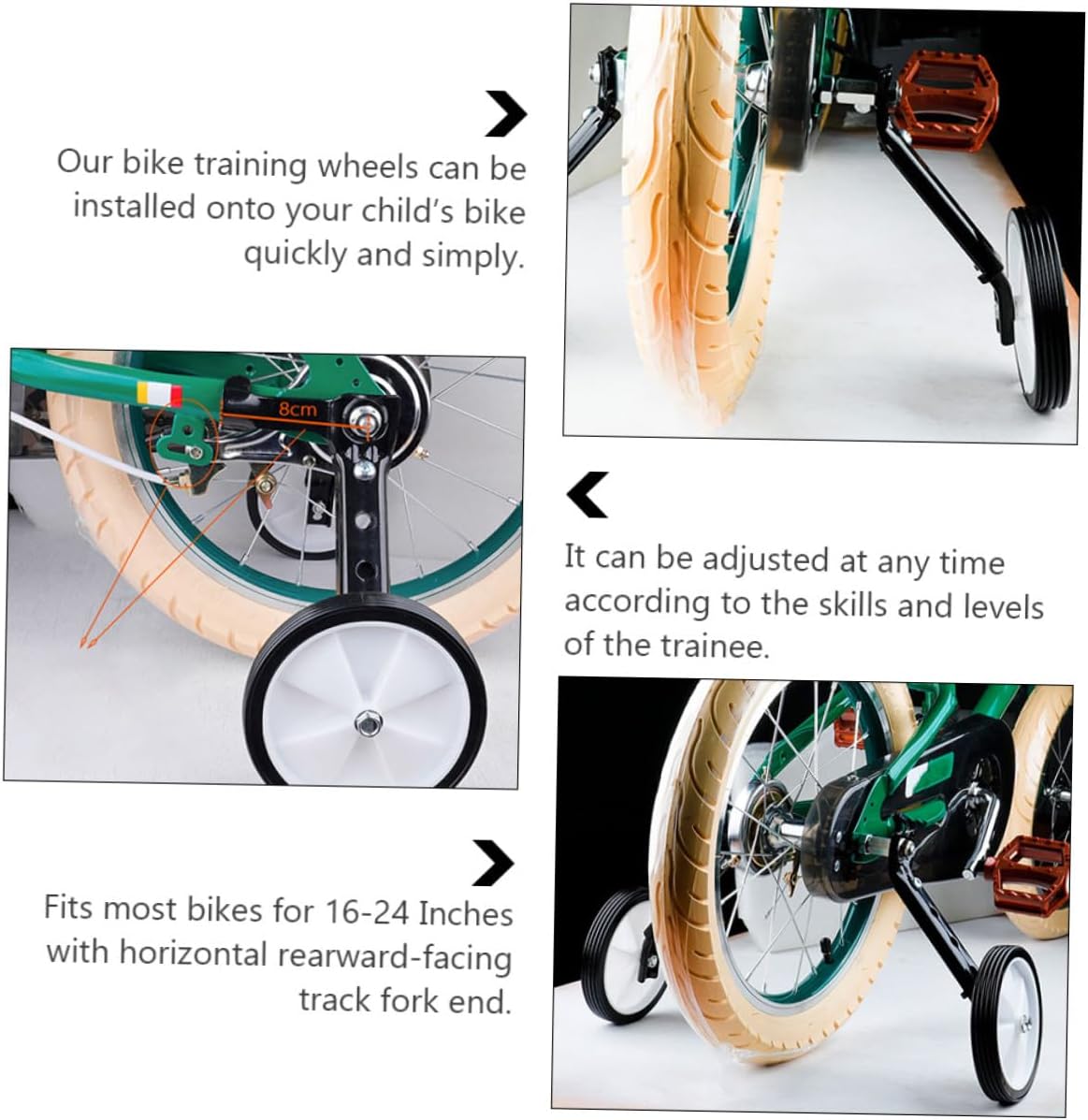 Our bike training wheels can be installed onto your child's bike quickly and simply.

8cm

It can be adjusted at any time according to the skills and levels of the trainee.

Fits most bikes for 16-24 Inches with horizontal rearward-facing track fork end.