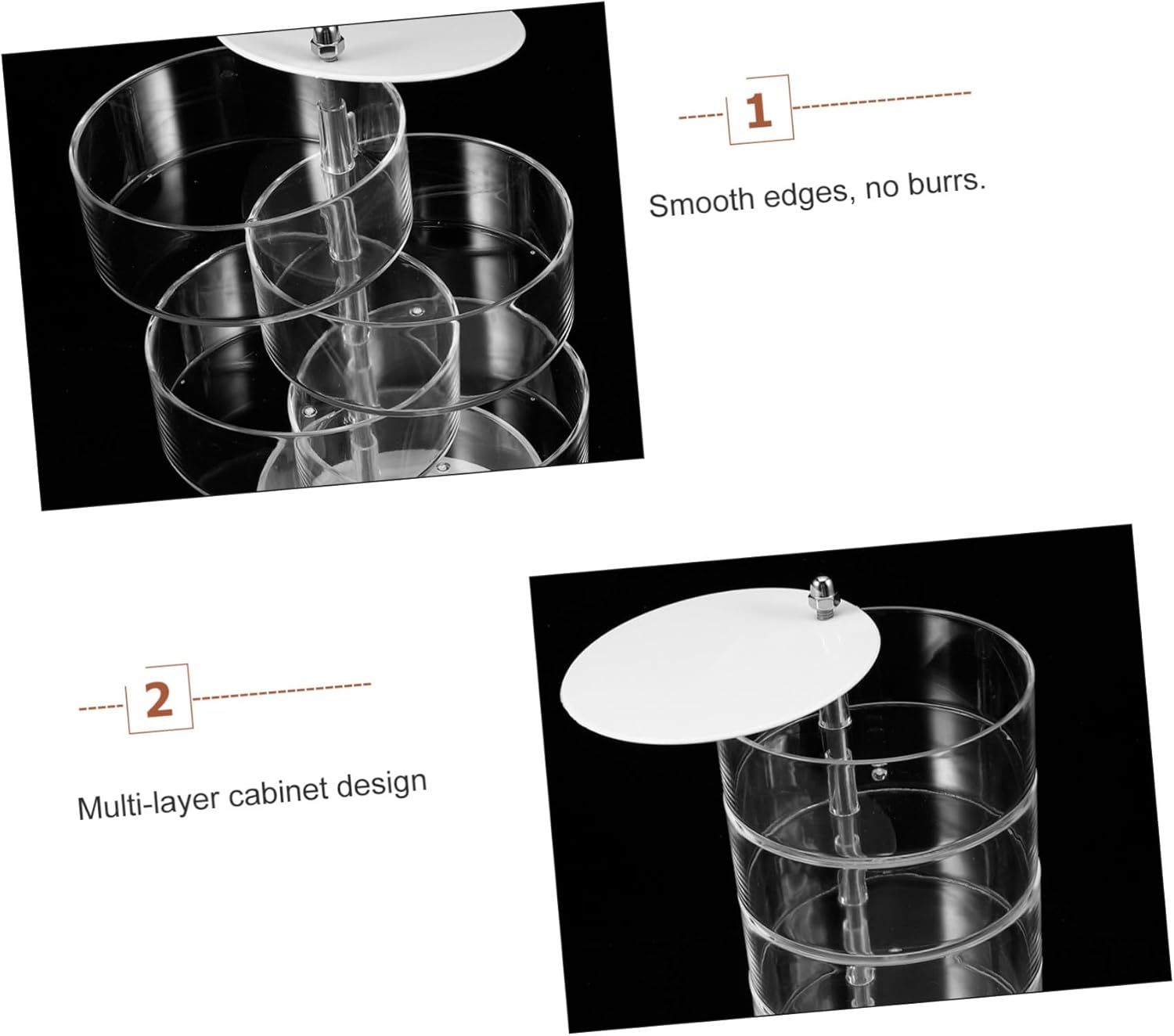 1

Smooth edges, no burrs.

2

Multi-layer cabinet design