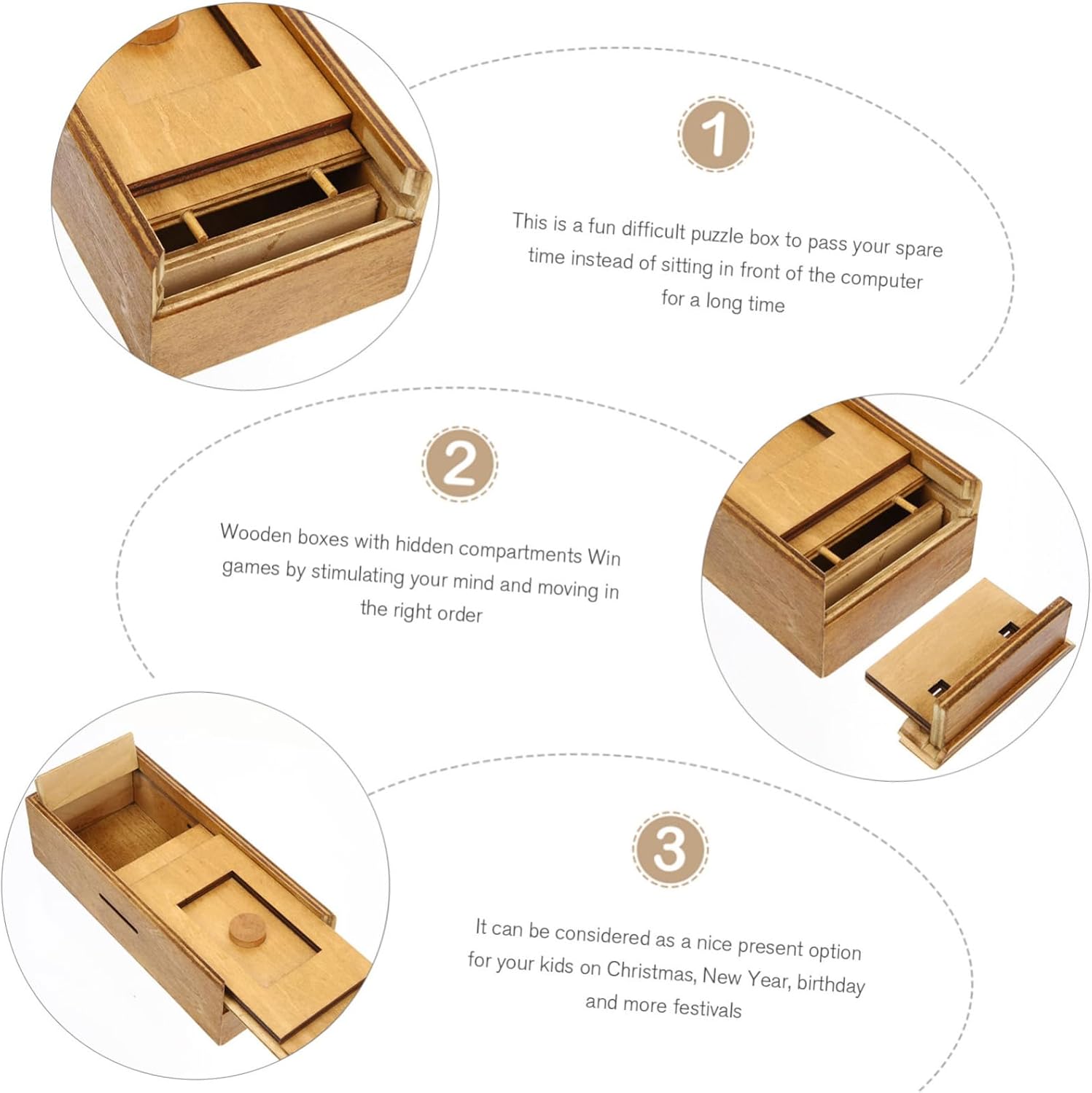 1

This is a fun difficult puzzle box to pass your spare time instead of sitting in front of the computer for a long time

2

Wooden boxes with hidden compartments Win games by stimulating your mind and moving in the right order

3

It can be considered as a nice present option for your kids on Christmas, New Year, birthday and more festivals