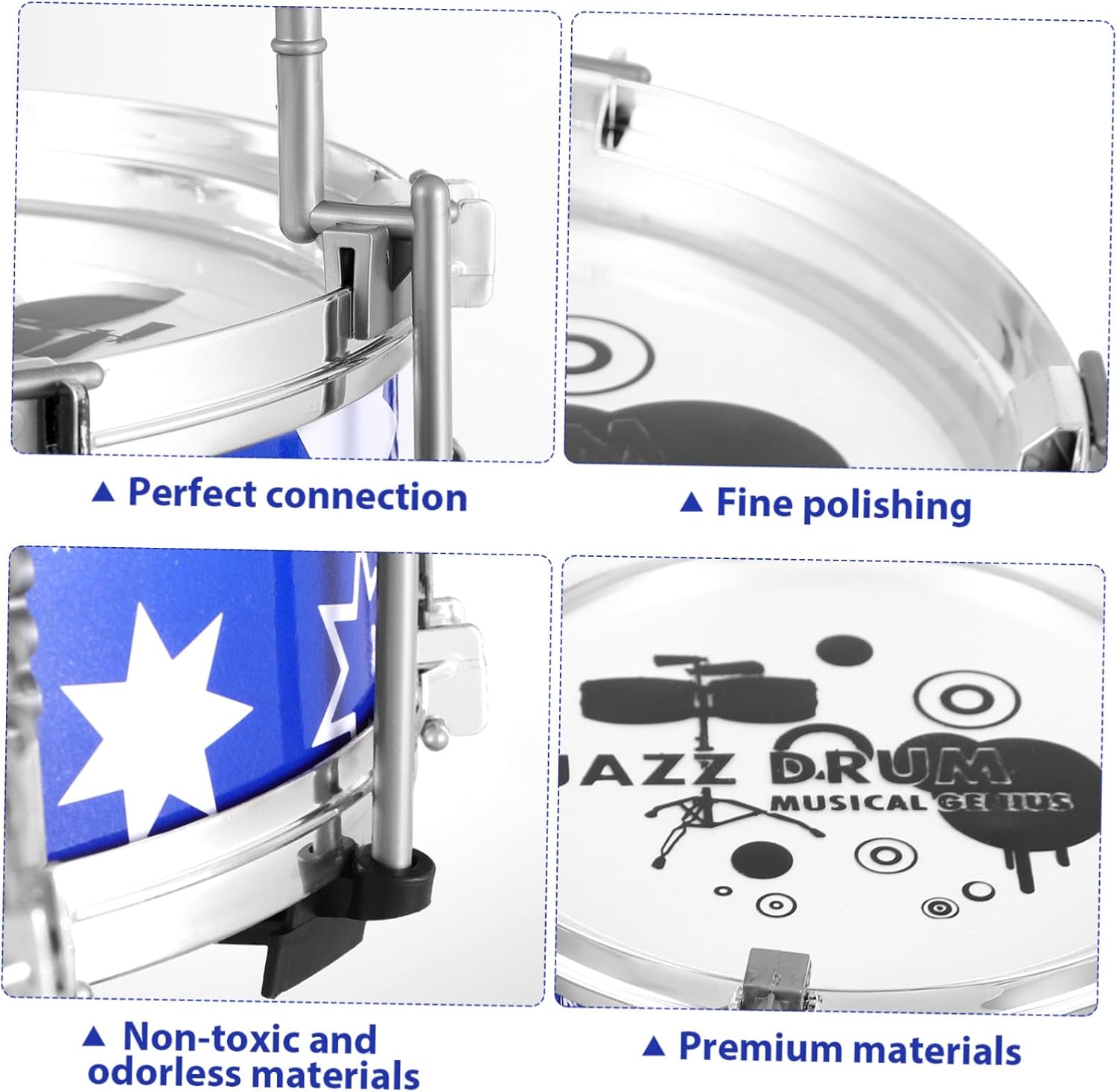 ▲ Perfect connection

▲ Fine polishing

JAZZ DRUM
MUSICAL GENIUS

▲ Non-toxic and odorless materials

▲ Premium materials