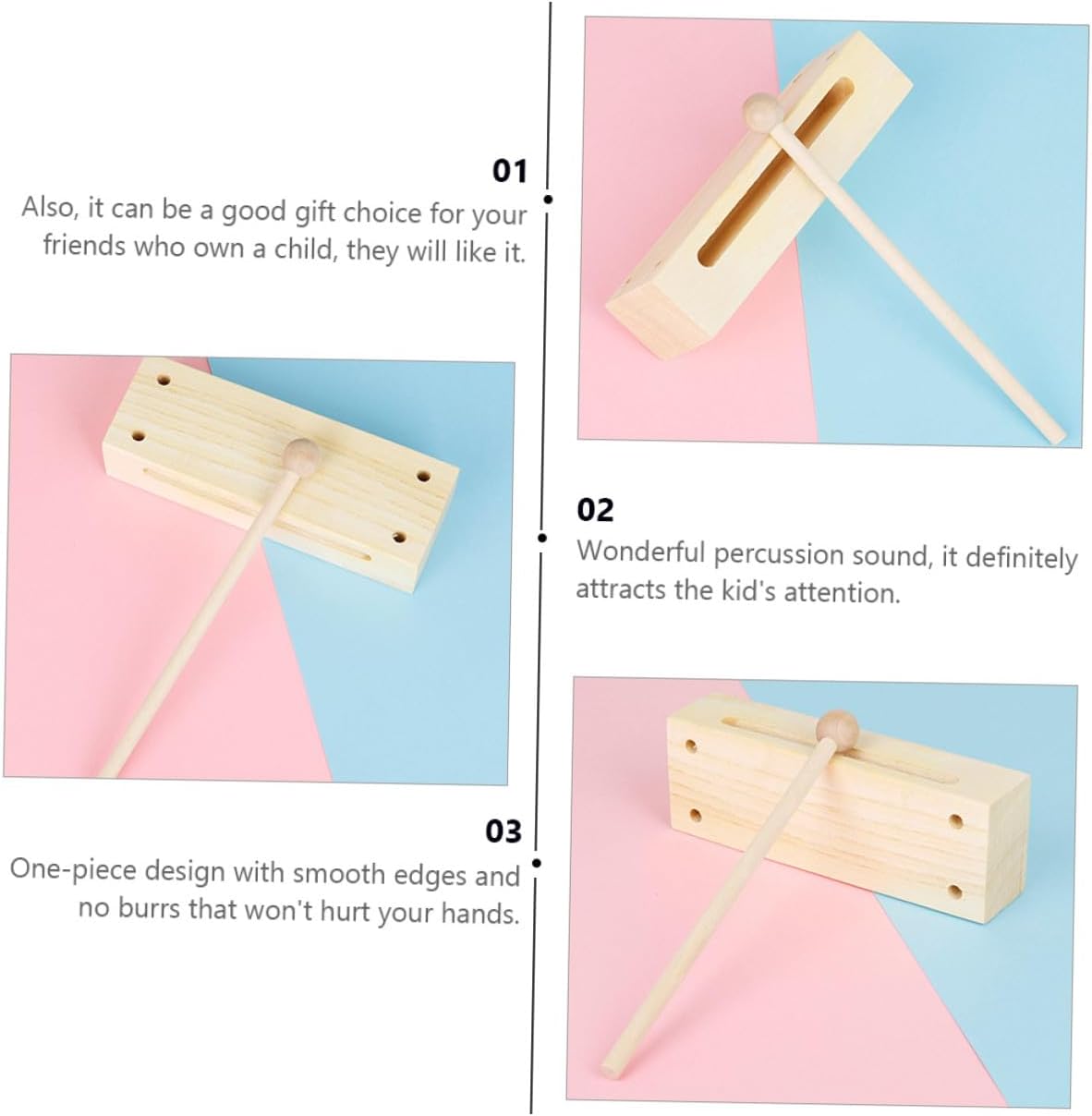 01
Also, it can be a good gift choice for your friends who own a child, they will like it.

02
Wonderful percussion sound, it definitely attracts the kid's attention.

03
One-piece design with smooth edges and no burrs that won't hurt your hands.