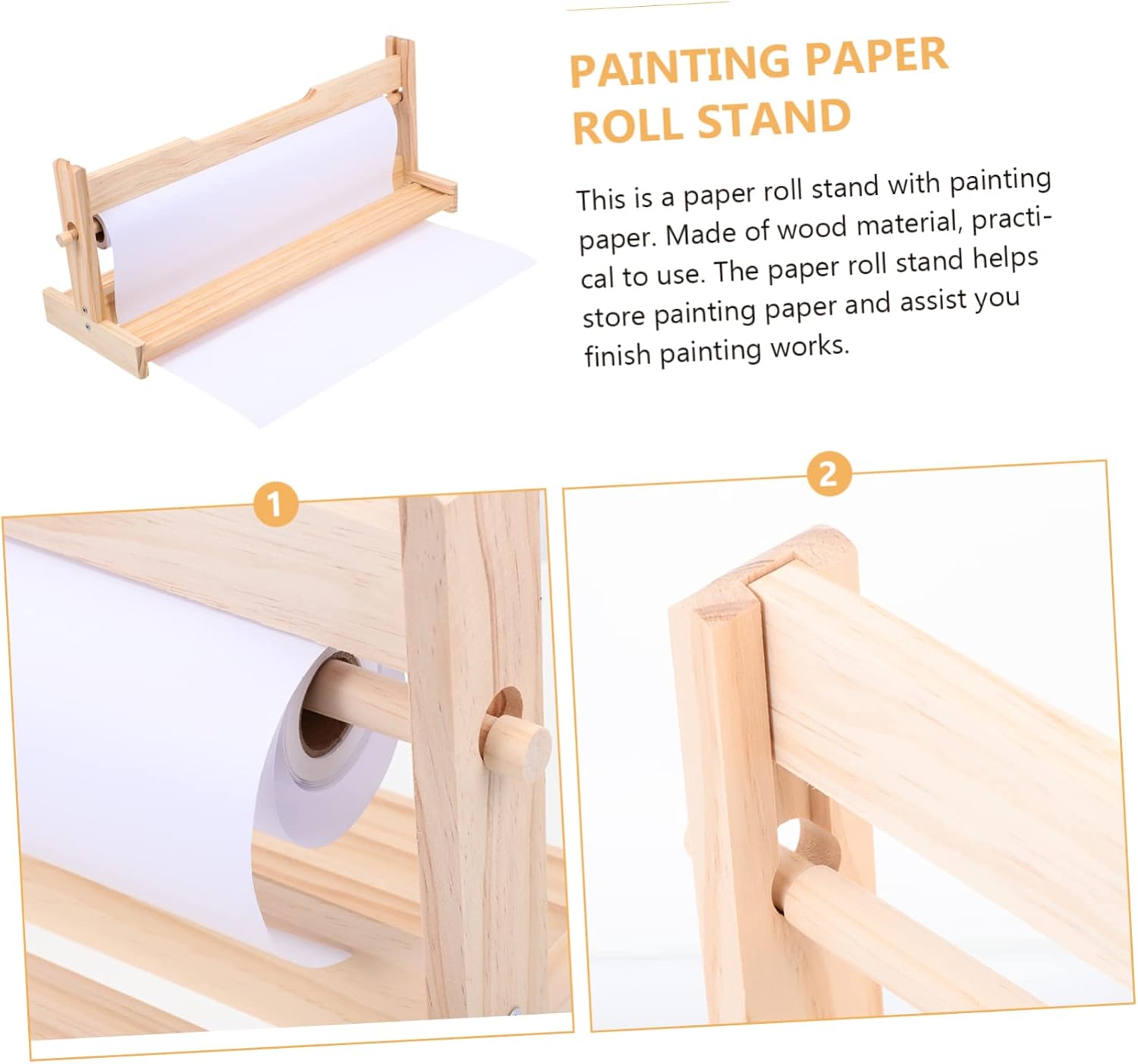 PAINTING PAPER ROLL STAND

This is a paper roll stand with painting paper. Made of wood material, practical to use. The paper roll stand helps store painting paper and assist you finish painting works.

1

2