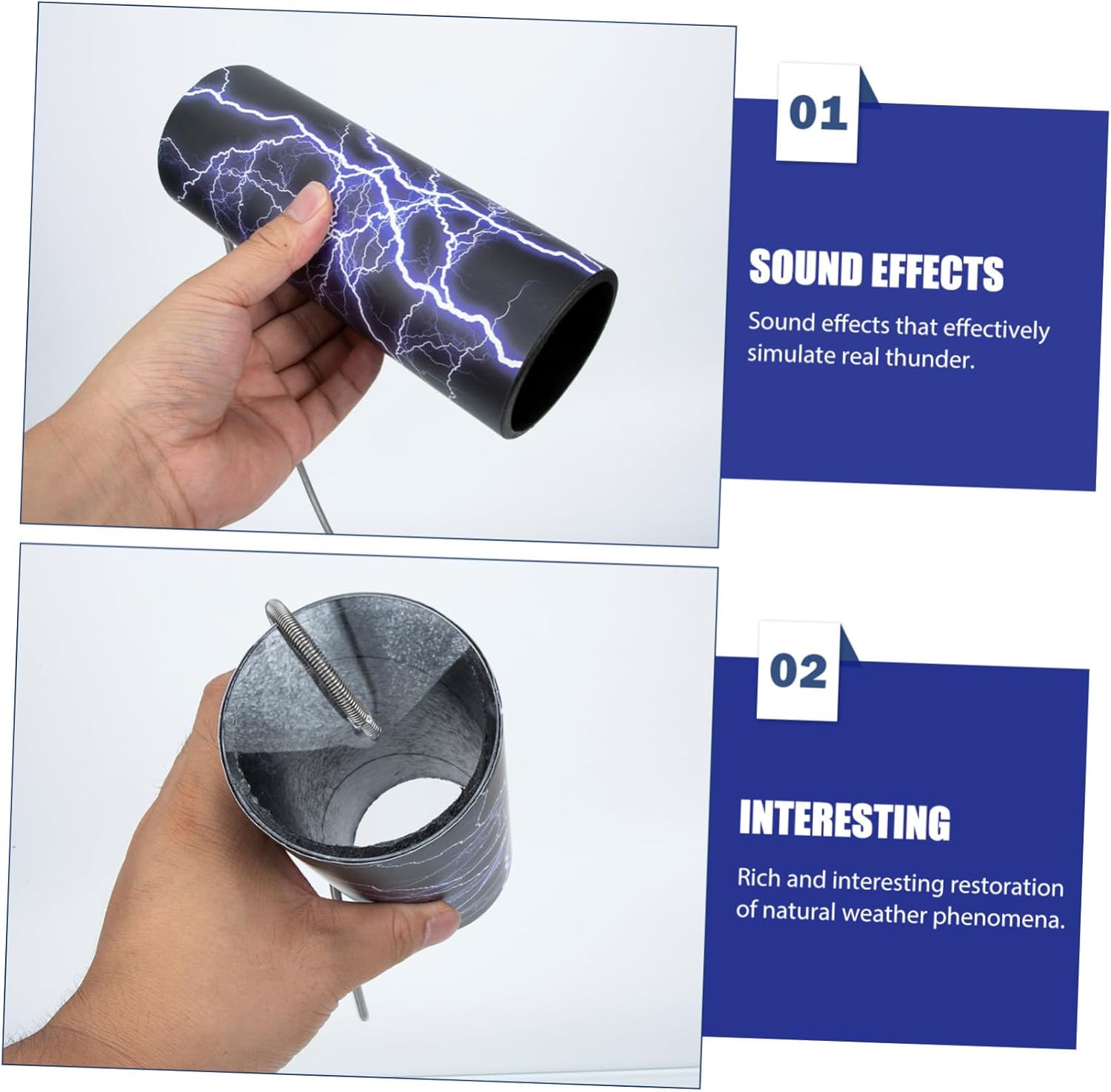 01

SOUND EFFECTS

Sound effects that effectively simulate real thunder.

02

INTERESTING

Rich and interesting restoration of natural weather phenomena.