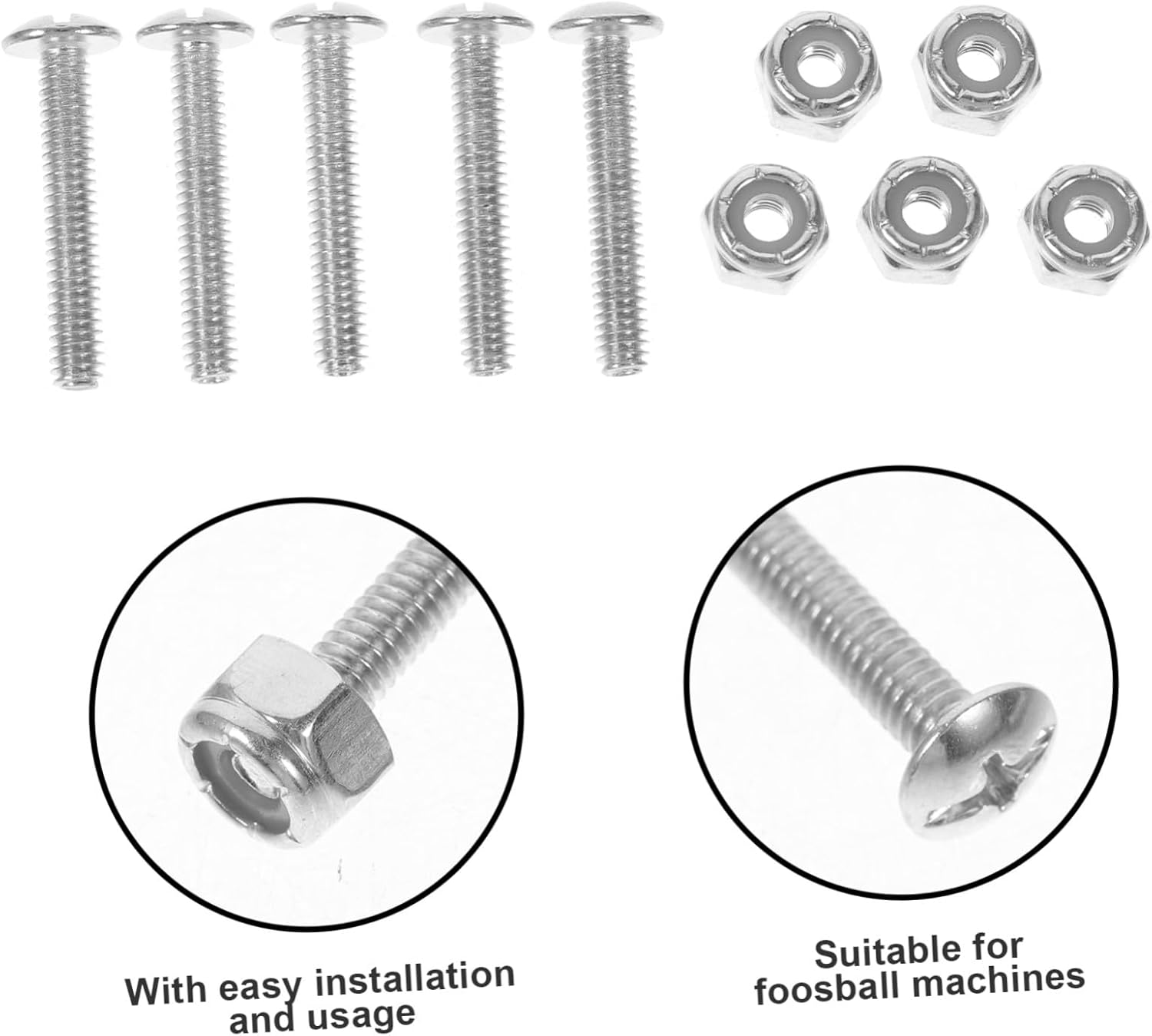 With easy installation and usage

Suitable for foosball machines