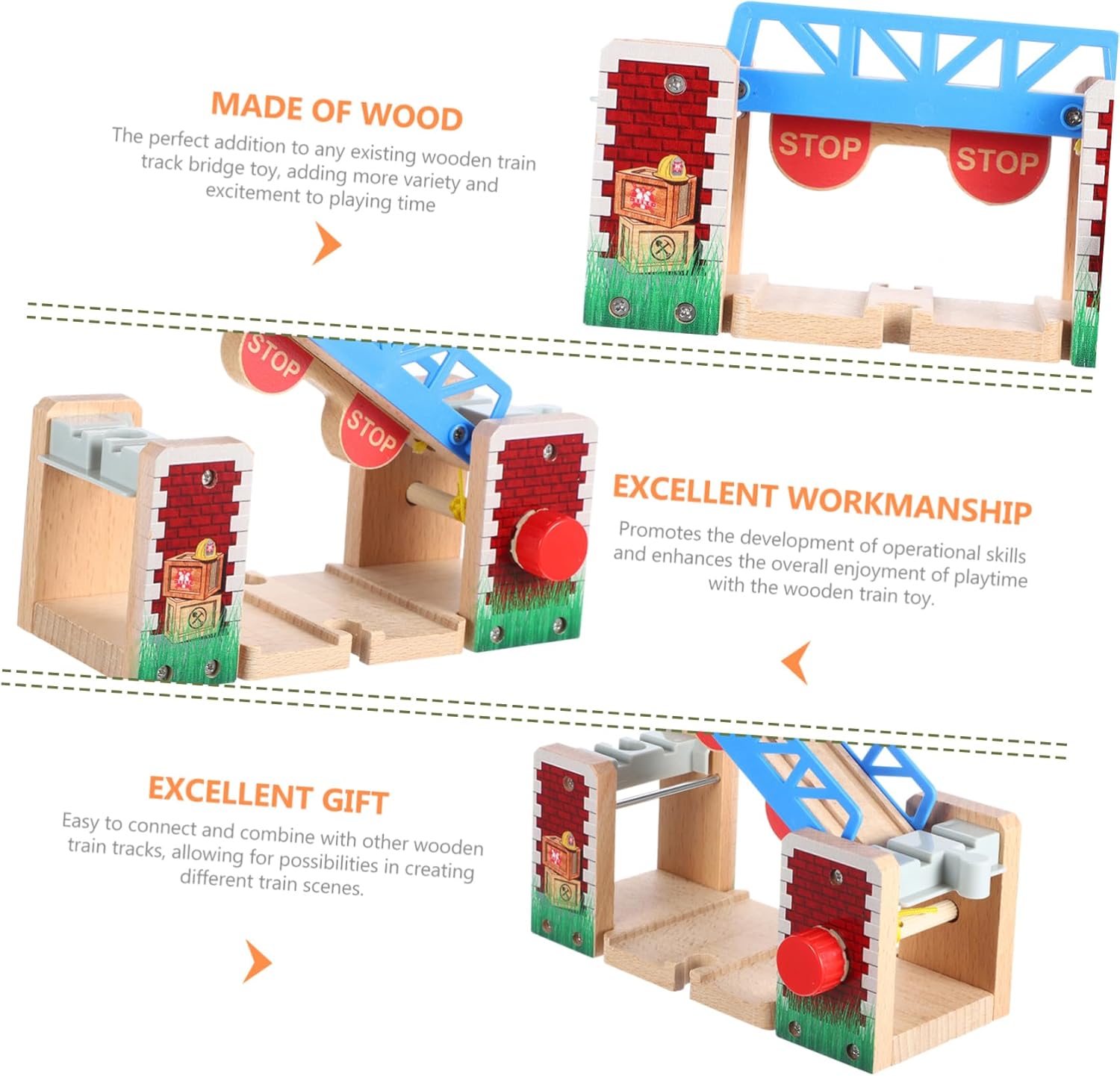 MADE OF WOOD

The perfect addition to any existing wooden train track bridge toy, adding more variety and excitement to playing time

STOP STOP

STOP STOP

EXCELLENT WORKMANSHIP

Promotes the development of operational skills and enhances the overall enjoyment of playtime with the wooden train toy.

EXCELLENT GIFT

Easy to connect and combine with other wooden train tracks, allowing for possibilities in creating different train scenes.