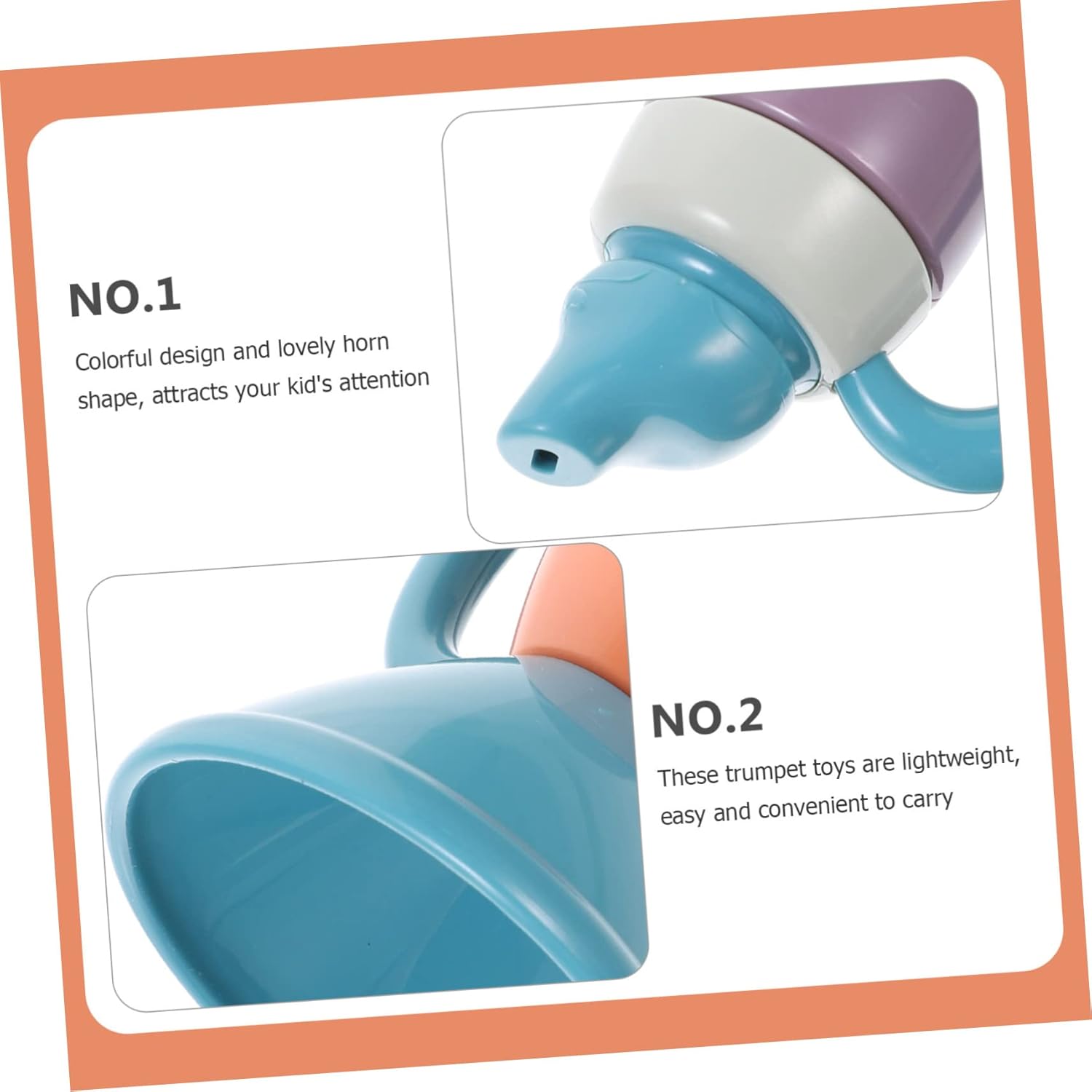 NO.1

Colorful design and lovely horn shape, attracts your kid's attention

NO.2

These trumpet toys are lightweight, easy and convenient to carry