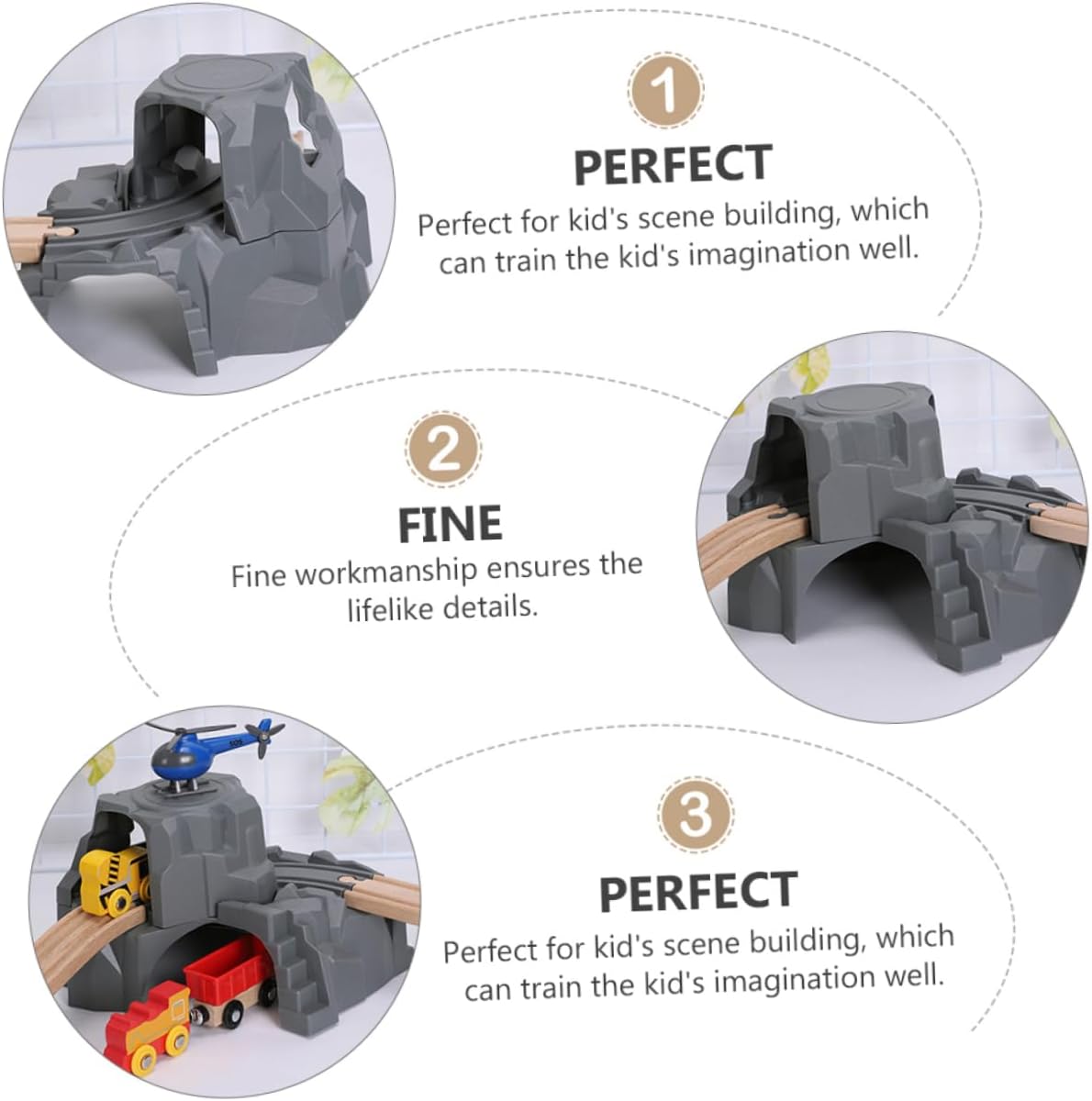 1

PERFECT

Perfect for kid's scene building, which can train the kid's imagination well.

2

FINE

Fine workmanship ensures the lifelike details.

3

PERFECT

Perfect for kid's scene building, which can train the kid's imagination well.