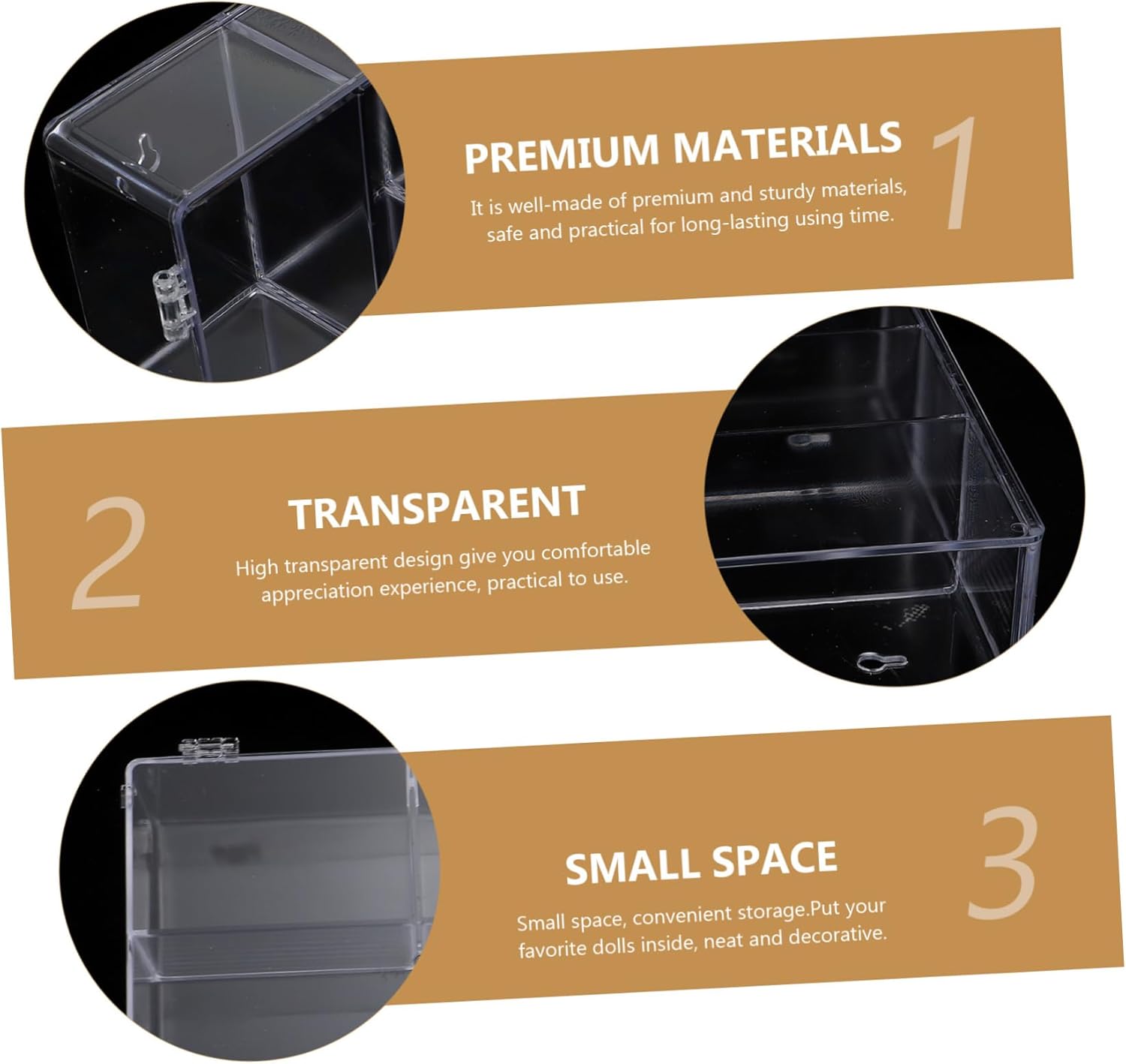 PREMIUM MATERIALS

1

It is well-made of premium and sturdy materials, safe and practical for long-lasting using time.

2

TRANSPARENT

High transparent design give you comfortable appreciation experience, practical to use.

SMALL SPACE

3

Small space, convenient storage.Put your favorite dolls inside, neat and decorative.