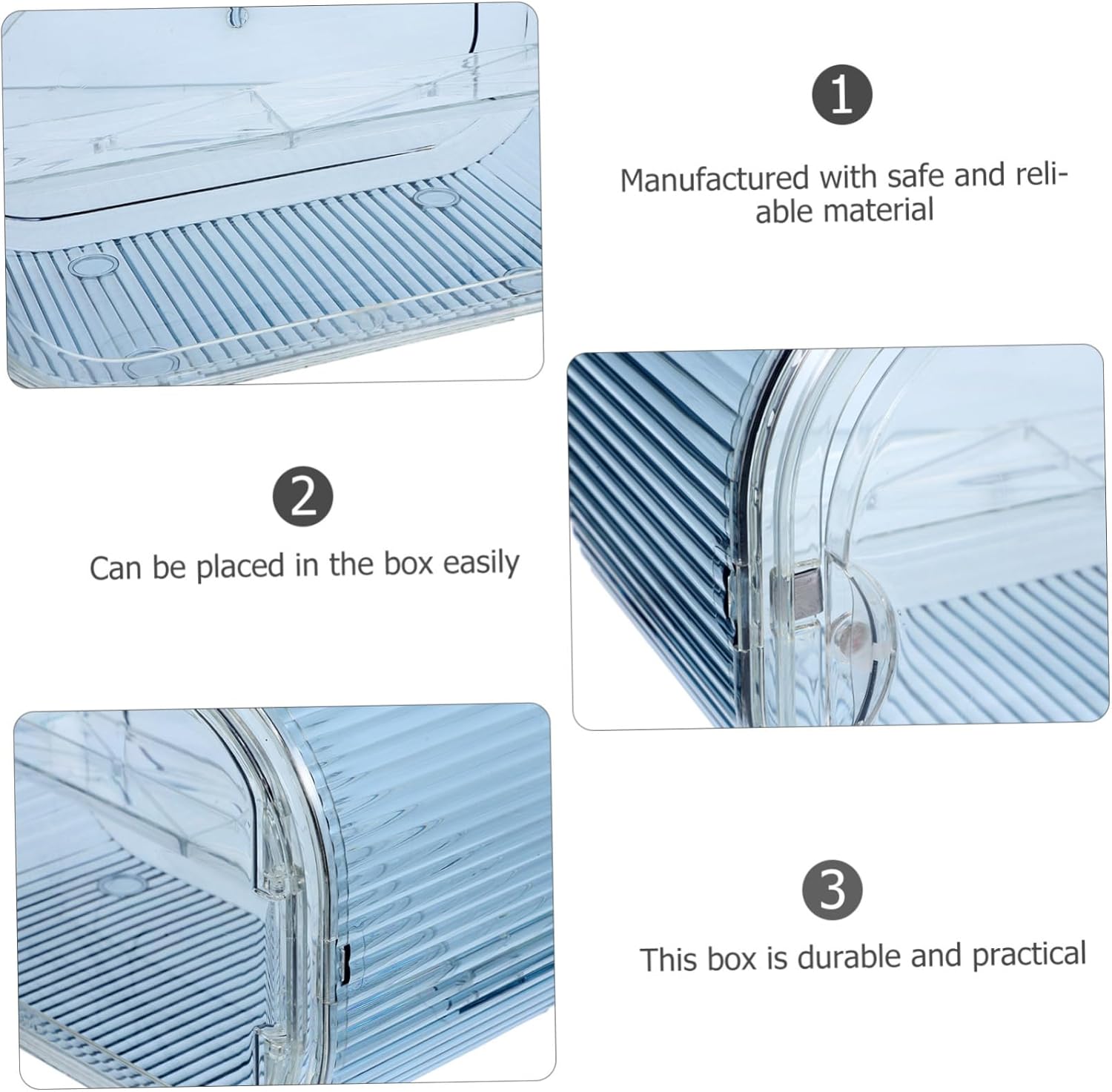 1

Manufactured with safe and reliable material

2

Can be placed in the box easily

3

This box is durable and practical