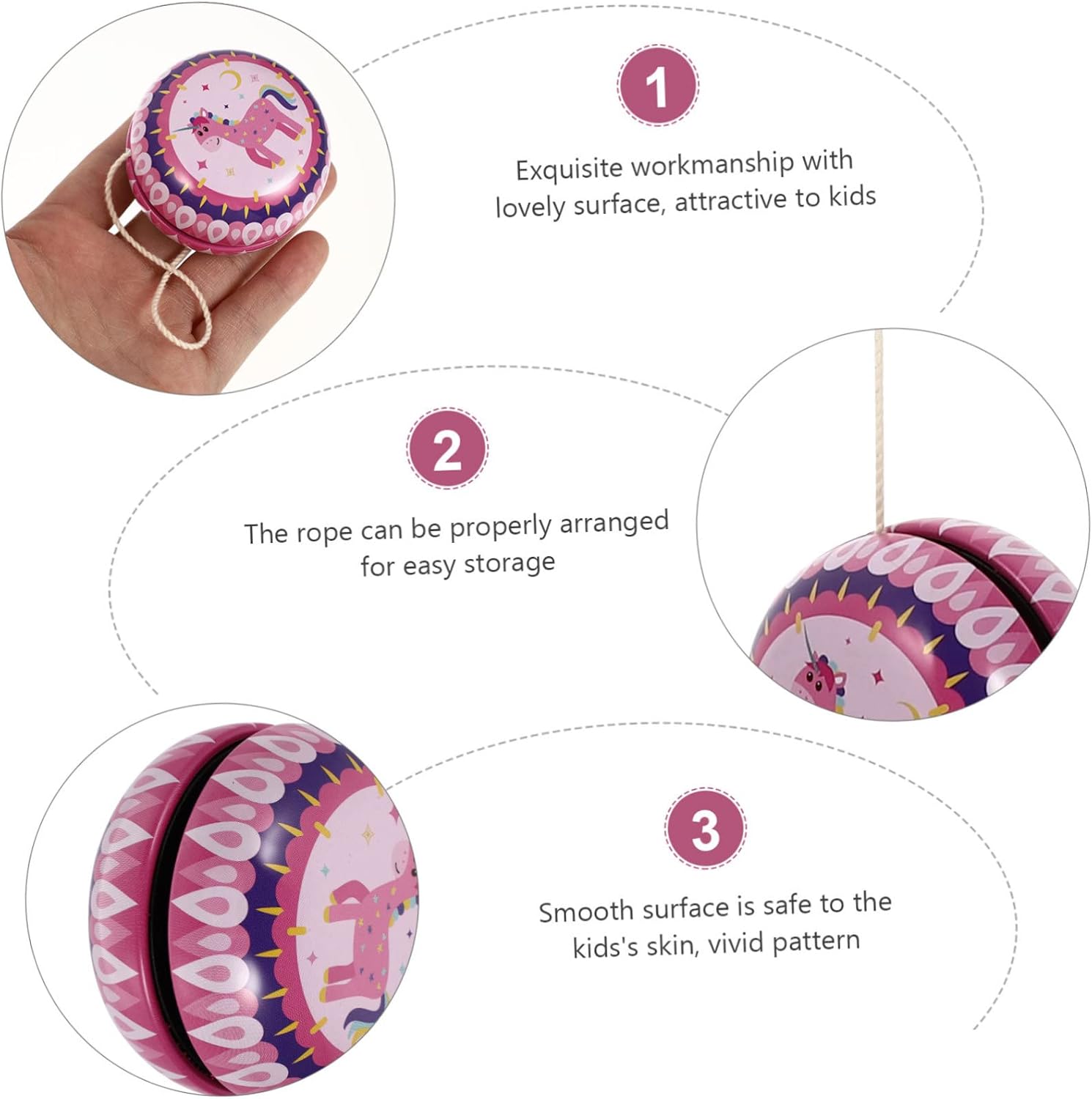 1

Exquisite workmanship with lovely surface, attractive to kids

2

The rope can be properly arranged for easy storage

3

Smooth surface is safe to the kids's skin, vivid pattern