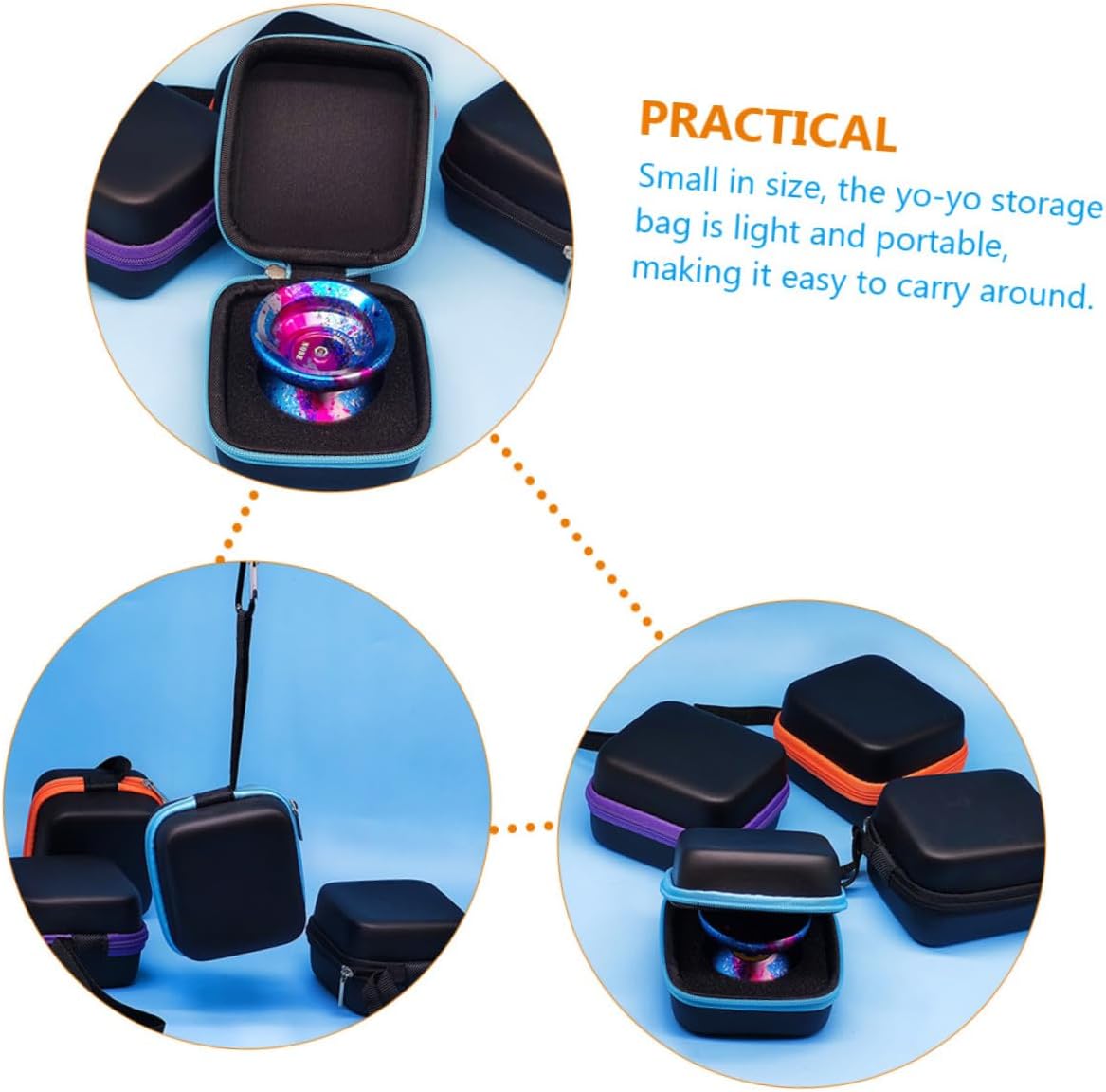 PRACTICAL

Small in size, the yo-yo storage bag is light and portable, making it easy to carry around.