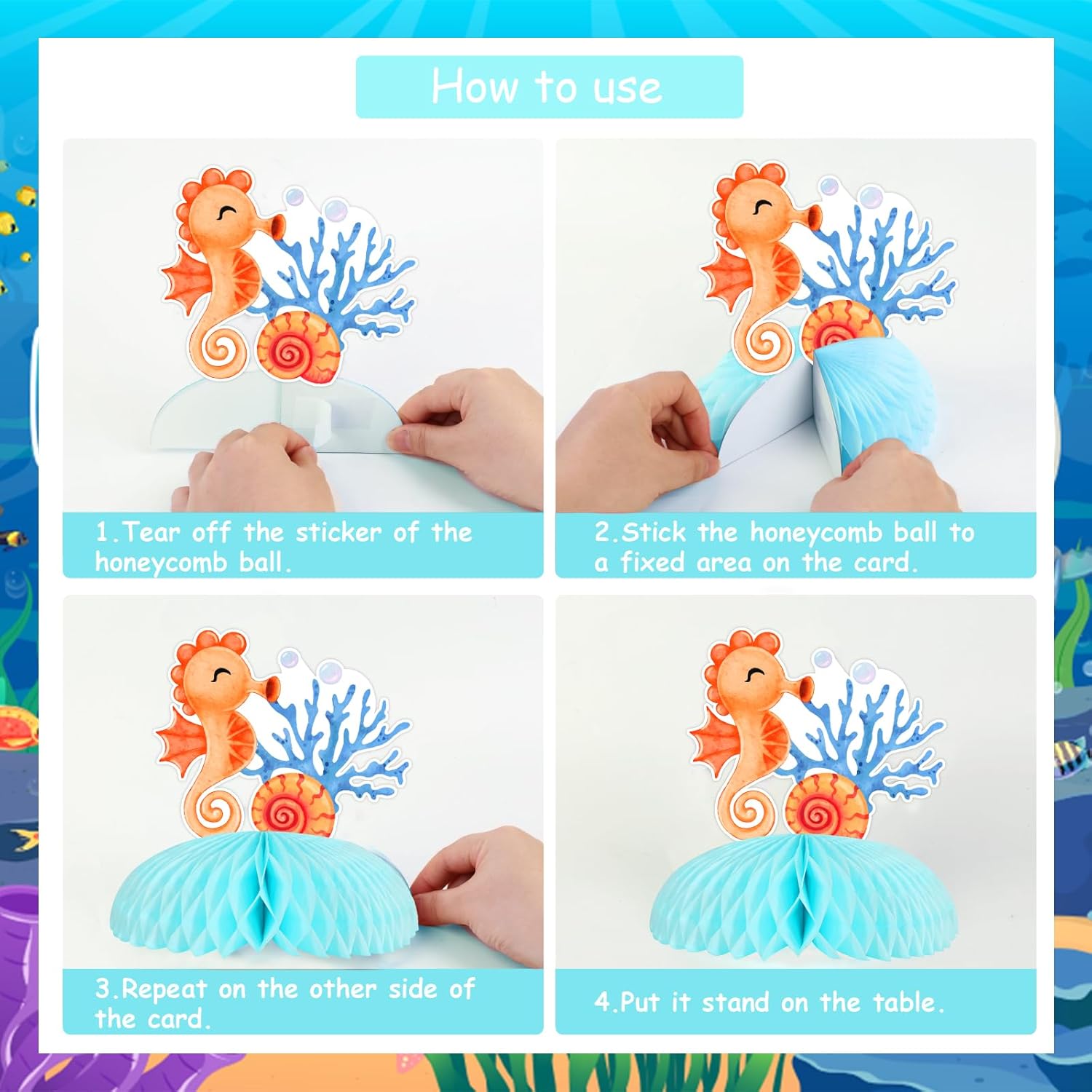 How to use

1.Tear off the sticker of the honeycomb ball.

2.Stick the honeycomb ball to a fixed area on the card.

3.Repeat on the other side of the card.

4.Put it stand on the table.