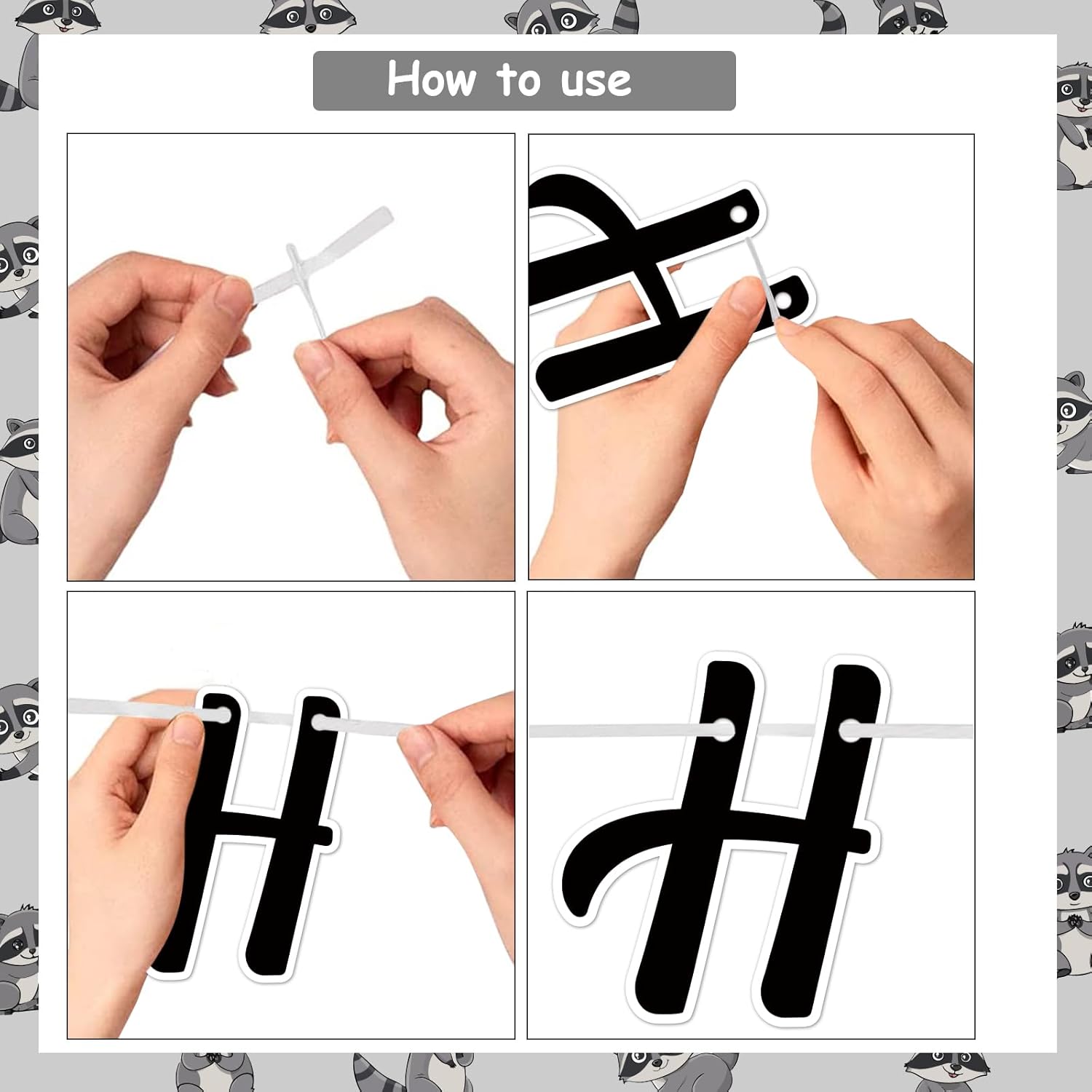 How to use

H

H

H