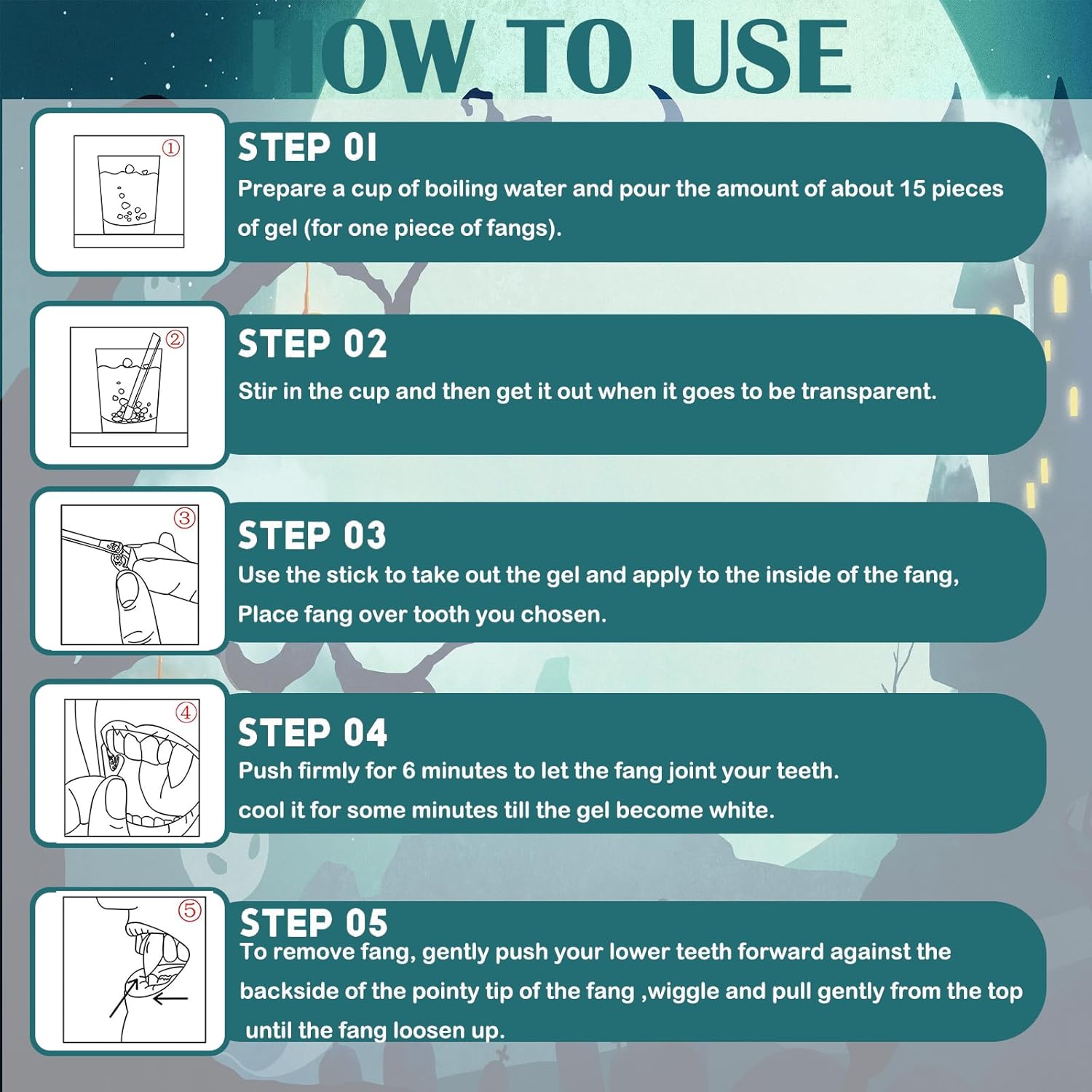 HOW TO USE

①

STEP 01
Prepare a cup of boiling water and pour the amount of about 15 pieces of gel (for one piece of fangs).

②

STEP 02
Stir in the cup and then get it out when it goes to be transparent.

③

STEP 03
Use the stick to take out the gel and apply to the inside of the fang, Place fang over tooth you chosen.

④

STEP 04
Push firmly for 6 minutes to let the fang joint your teeth.
cool it for some minutes till the gel become white.

⑤

STEP 05
To remove fang, gently push your lower teeth forward against the backside of the pointy tip of the fang ,wiggle and pull gently from the top until the fang loosen up.