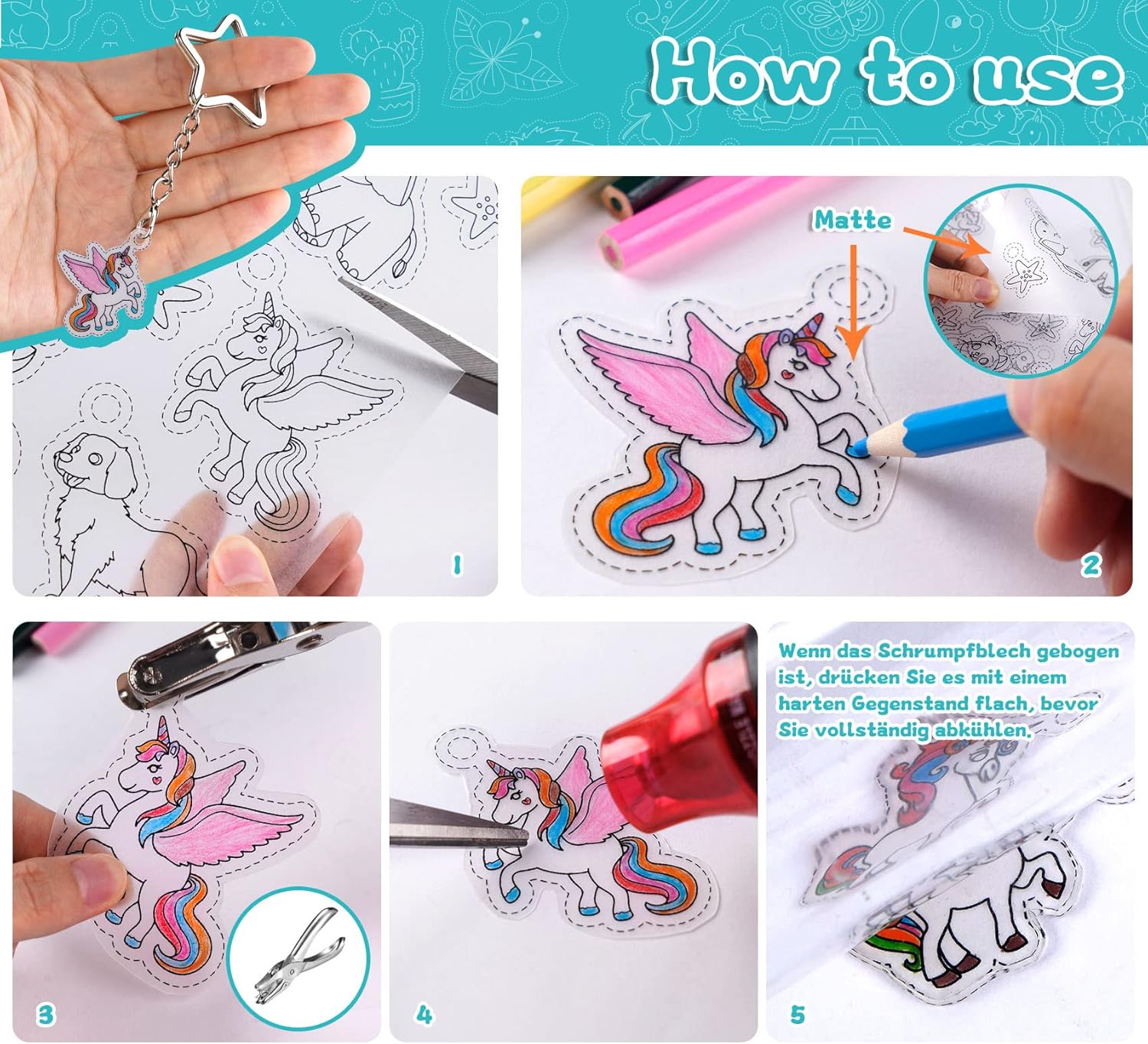 How to use

1

Matte

2

3

4

Wenn das Schrumpfblech gebogen ist, drücken Sie es mit einem harten Gegenstand flach, bevor Sie vollständig abkühlen.

5