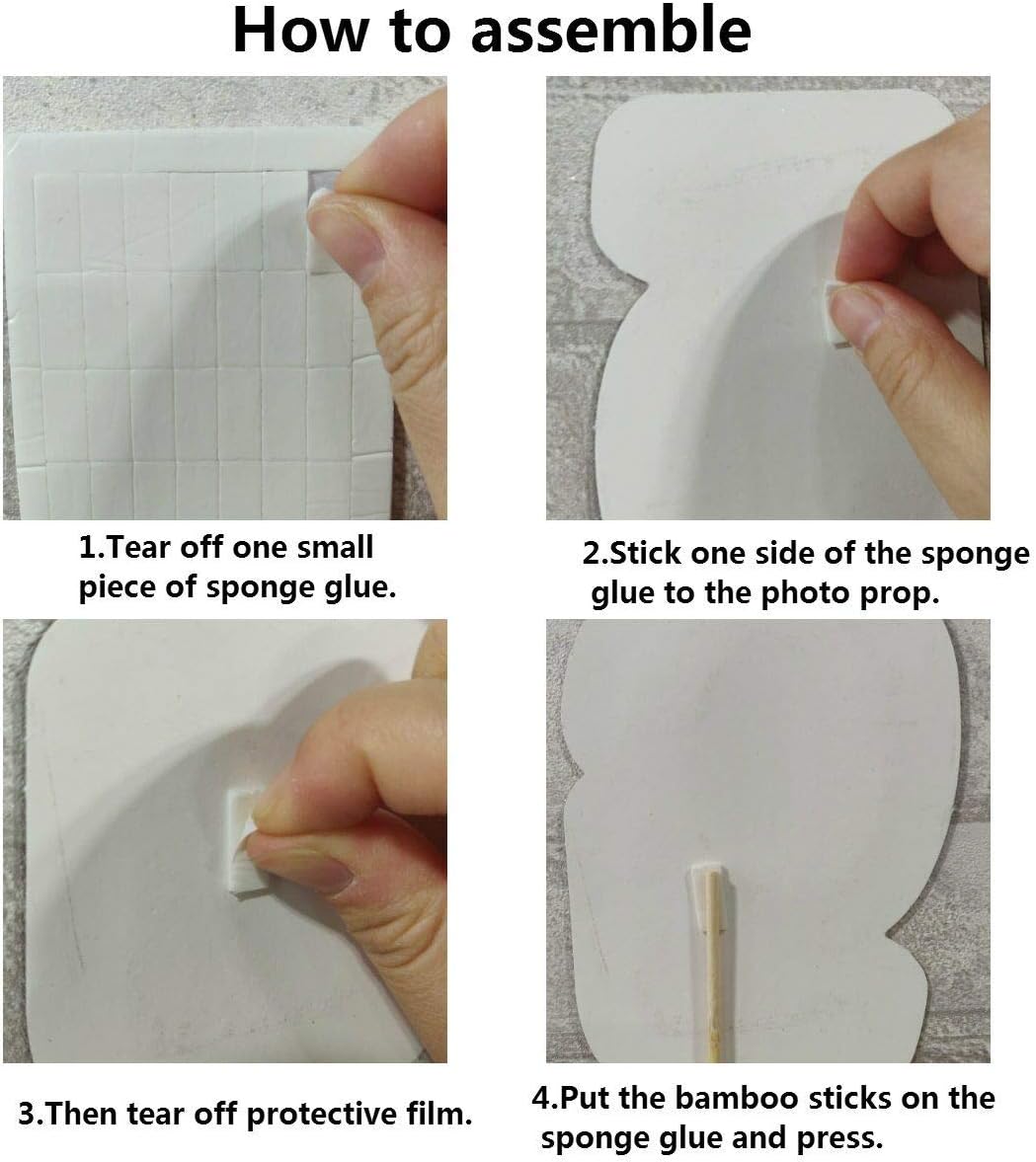 How to assemble

1.Tear off one small piece of sponge glue.

2.Stick one side of the sponge glue to the photo prop.

3.Then tear off protective film.

4.Put the bamboo sticks on the sponge glue and press.